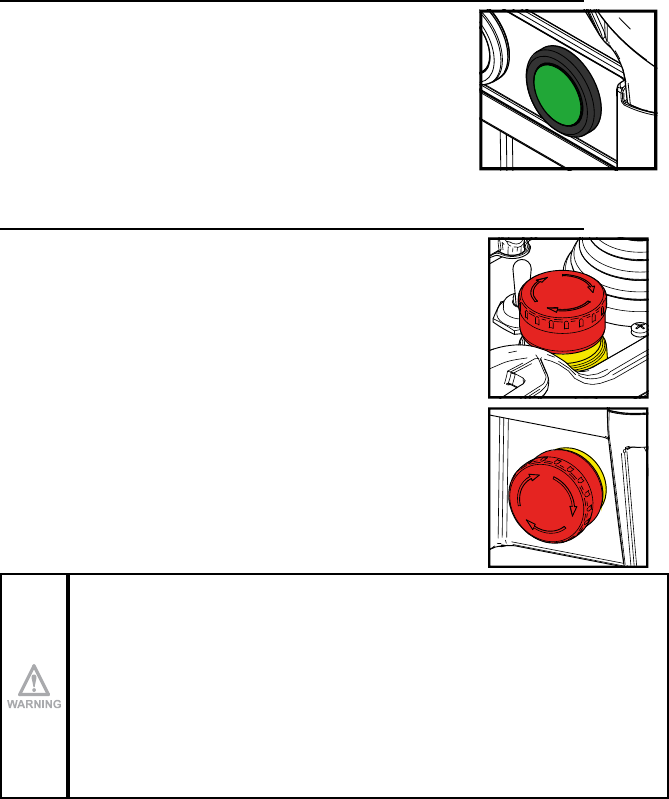 WARNING