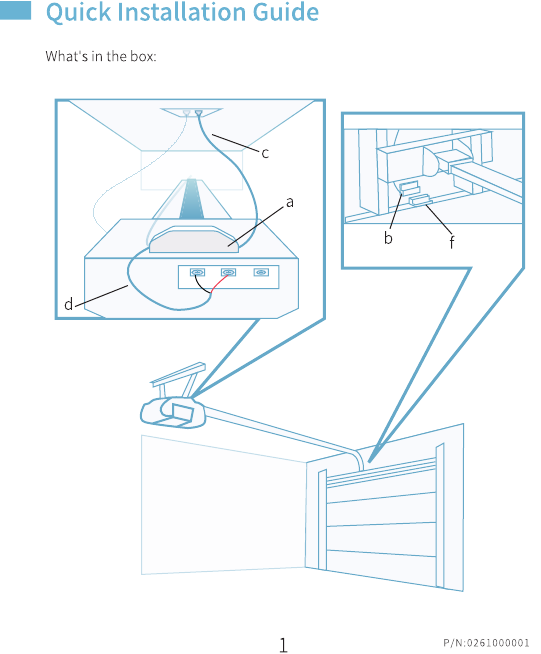 Quick Installation Guide

What's in the box:

c

a

d

b

f

1

P/N:0261000001