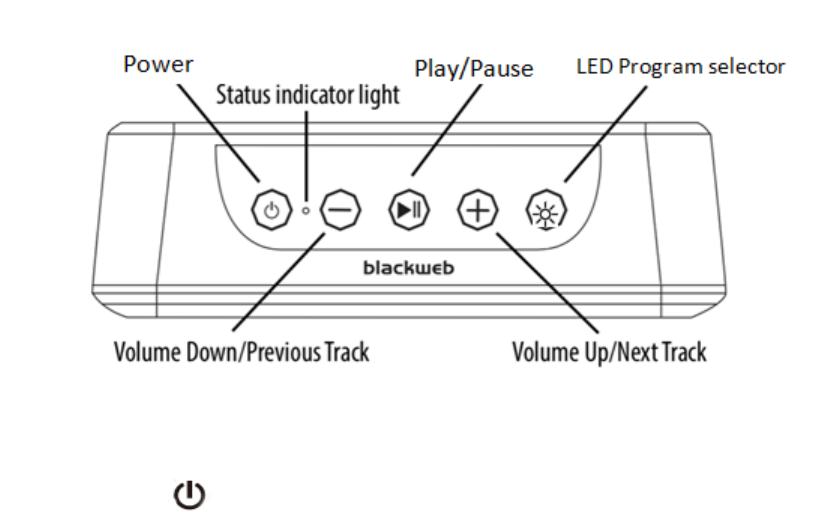 Power
Status indicator light
Play/Pause
LED Program selector
blackweb
Volume Down/Previous Track
Volume Up/Next Track