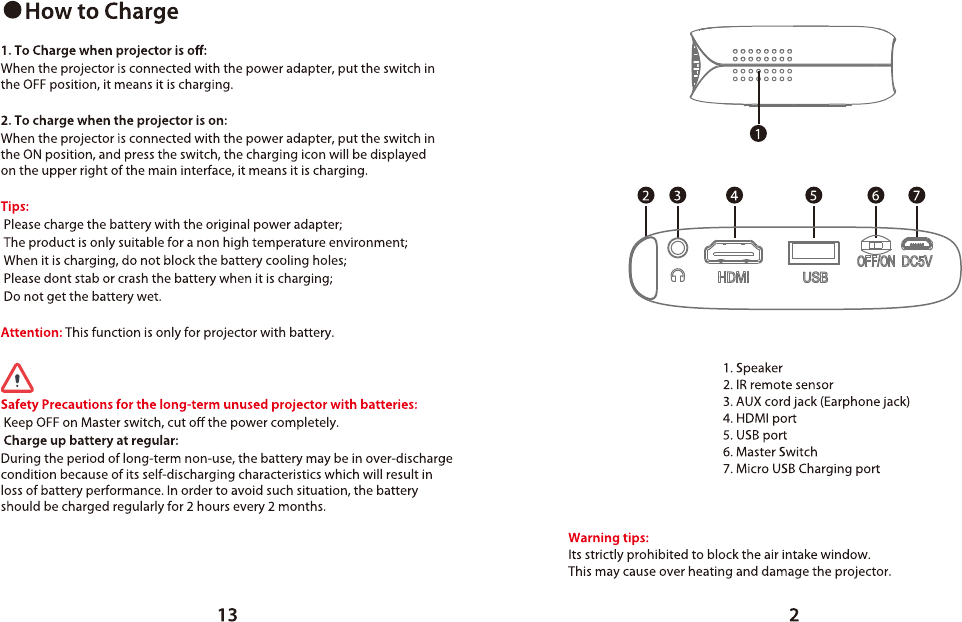 How to Charge

1. To Charge when projector is off:
When the projector is connected with the power adapter, put the switch in the OFF position, it means it is charging.

2. To charge when the projector is on:
When the projector is connected with the power adapter, put the switch in the ON position, and press the switch, the charging icon will be displayed on the upper right of the main interface, it means it is charging.

Tips:
Please charge the battery with the original power adapter;
The product is only suitable for a non high temperature environment;
When it is charging, do not block the battery cooling holes;
Please dont stab or crash the battery when it is charging;
Do not get the battery wet.

Attention: This function is only for projector with battery.

Safety Precautions for the long-term unused projector with batteries:
Keep OFF on Master switch, cut off the power completely.
Charge up battery at regular:
During the period of long-term non-use, the battery may be in over-discharge condition because of its self-discharging characteristics which will result in loss of battery performance. In order to avoid such situation, the battery should be charged regularly for 2 hours every 2 months.

13

1

2 3 4 5 6 7

HDMI USB OFF/ON DC5V

1. Speaker
2. IR remote sensor
3. AUX cord jack (Earphone jack)
4. HDMI port
5. USB port
6. Master Switch
7. Micro USB Charging port

Warning tips:
Its strictly prohibited to block the air intake window.
This may cause over heating and damage the projector.

2