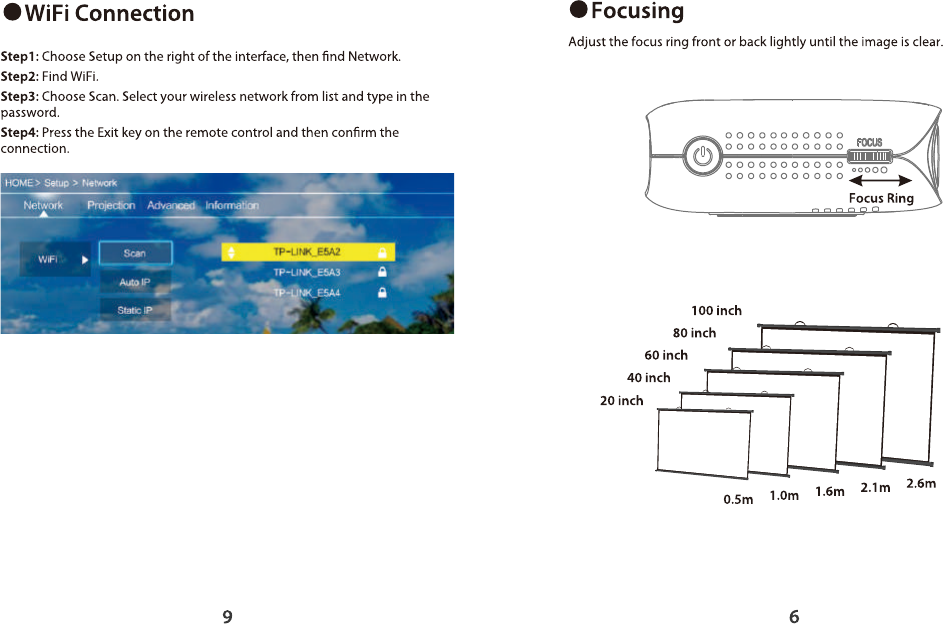 ●WiFi Connection

**Step1:** Choose Setup on the right of the interface, then find Network.

**Step2:** Find WiFi.

**Step3:** Choose Scan. Select your wireless network from list and type in the password.

**Step4:** Press the Exit key on the remote control and then confirm the connection.

HOME > Setup > Network

Network Projection Advanced Information

WiFi

Scan

Auto IP

Static IP

TP-LINK_E5A2

TP-LINK_E5A3

TP-LINK_E5A4

9

●Focusing

Adjust the focus ring front or back lightly until the image is clear.

FOCUS

Focus Ring

100 inch

80 inch

60 inch

40 inch

20 inch

0.5m

1.0m

1.6m

2.1m

2.6m

6