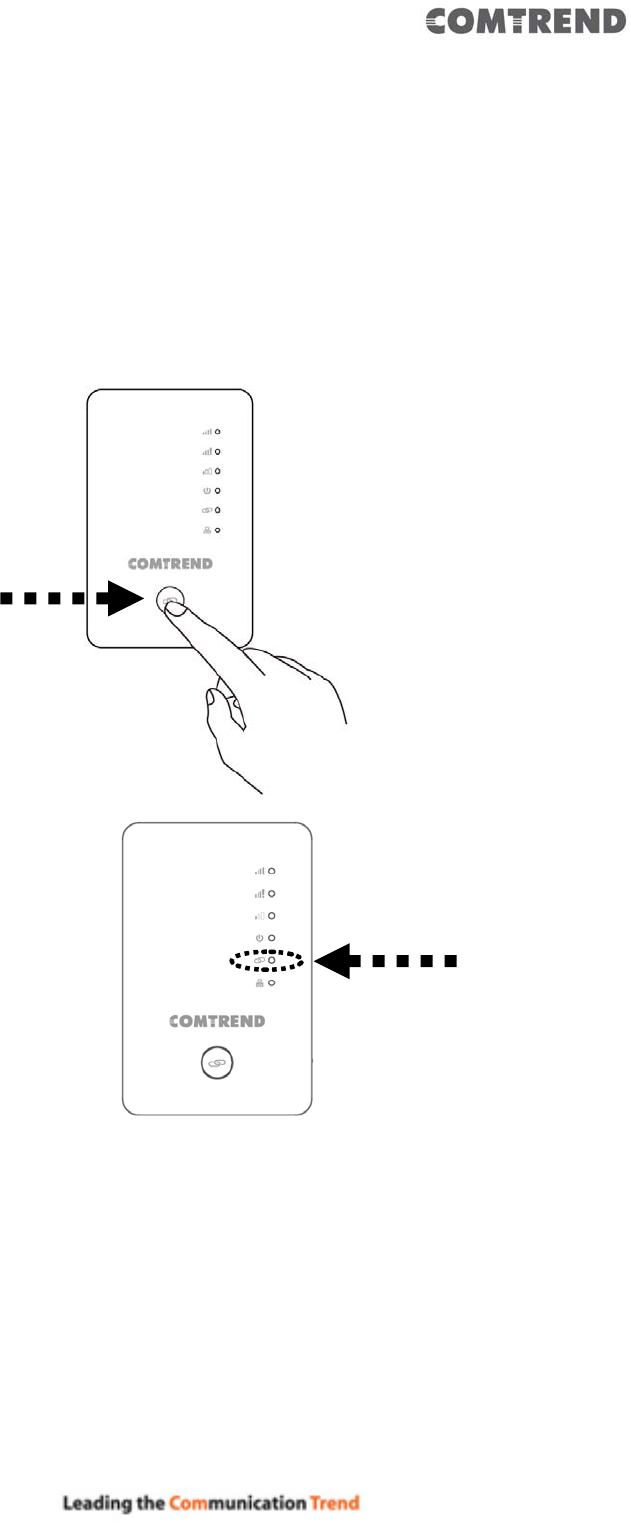 COMTREND

COMTREND

COMTREND

Leading the Communication Trend