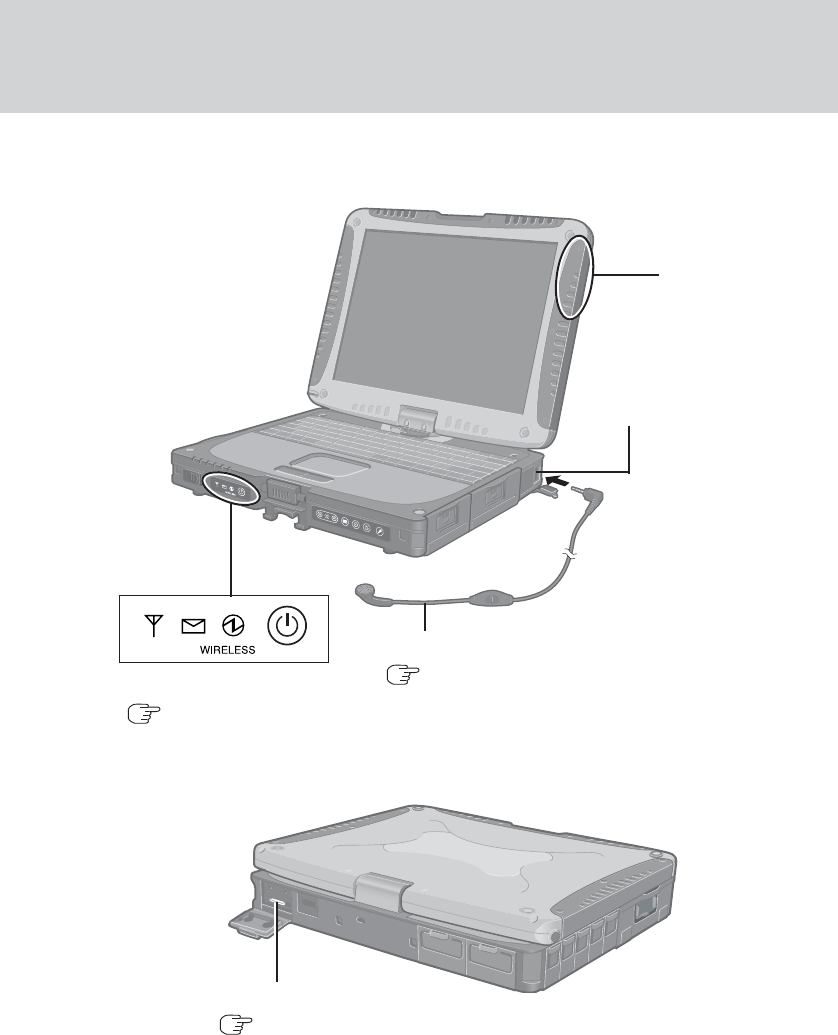 WIRELESS