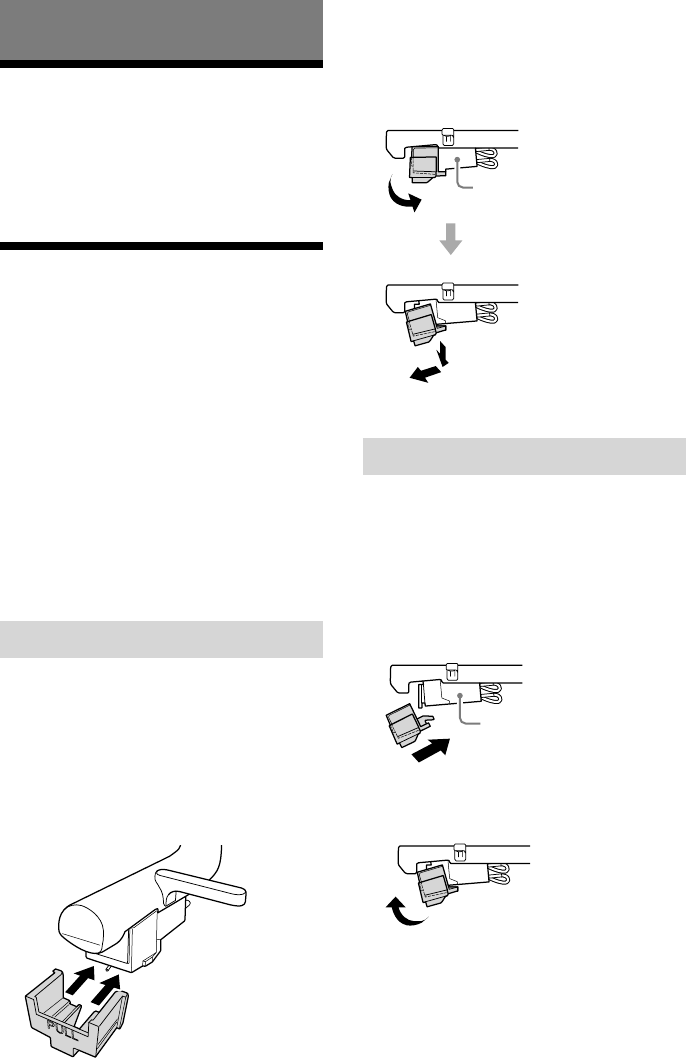 PULL