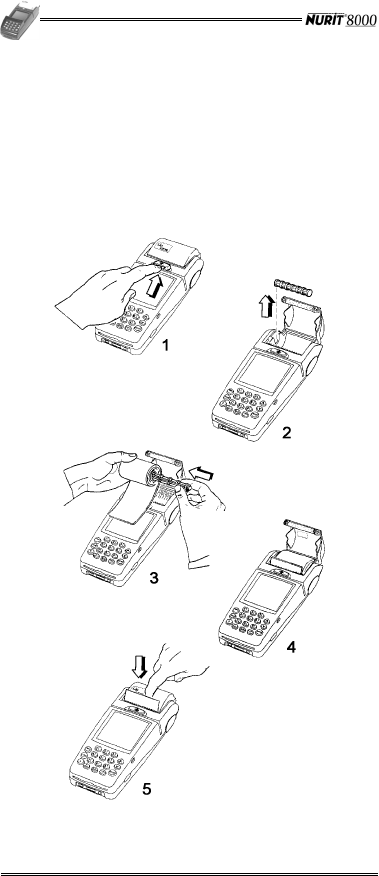 NURIT 8000

1

2

3

4

5