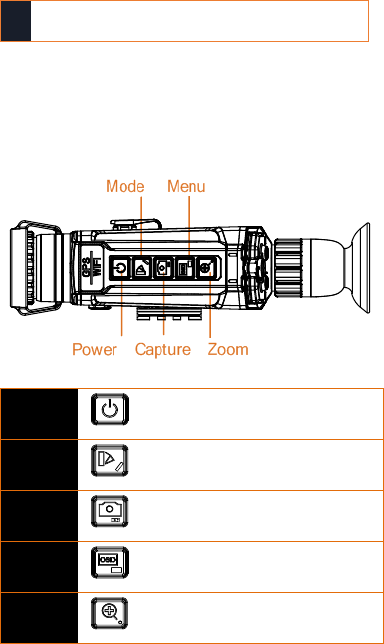 Mode Menu

GPS
WIFI

Power Capture Zoom

OSD