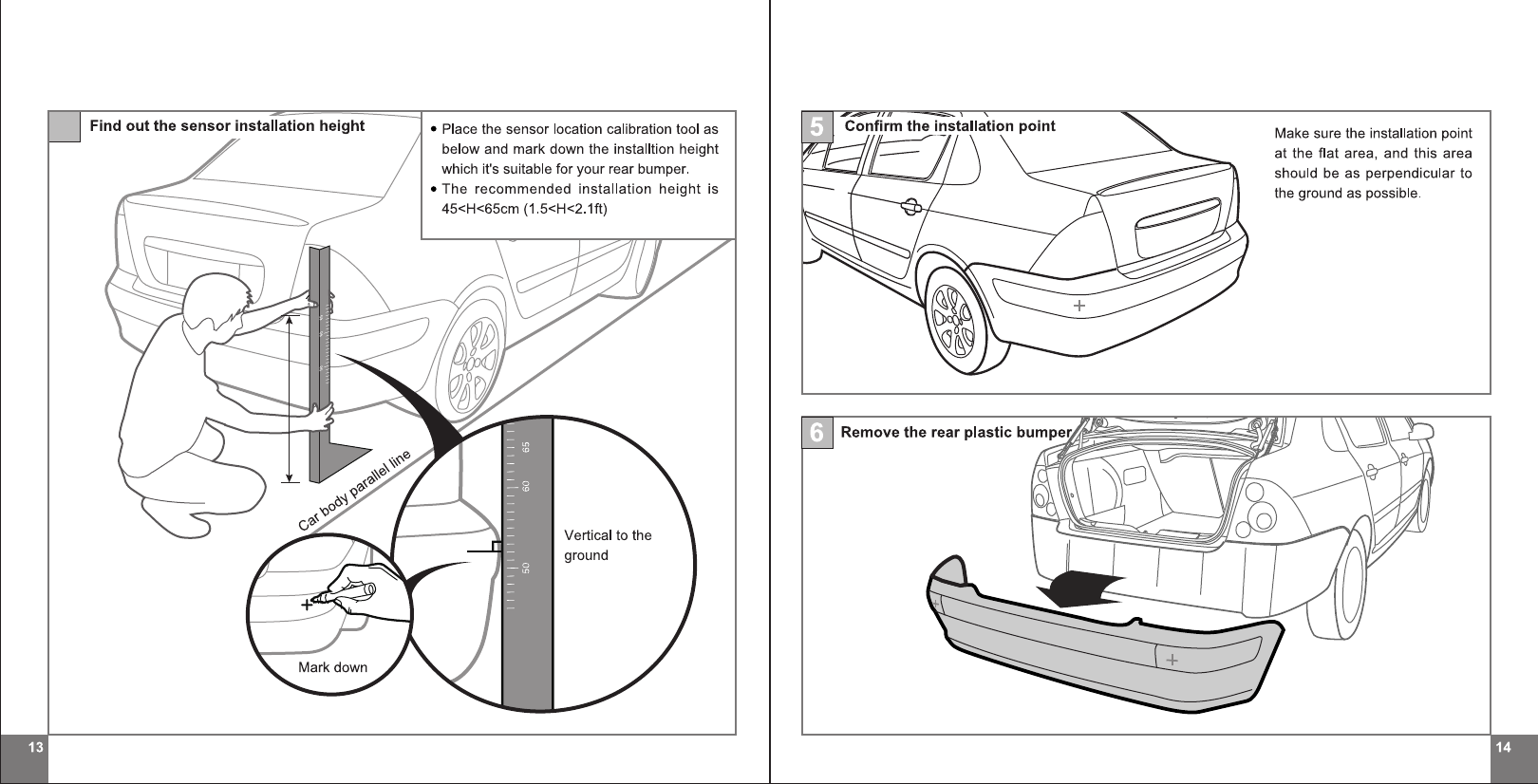 Find out the sensor installation height

• Place the sensor location calibration tool as below and mark down the installtion height which it's suitable for your rear bumper.
• The recommended installation height is 45<H<65cm (1.5<H<2.1ft)

Car body parallel line

65
60
50

Vertical to the ground

Mark down

13

5 Confirm the installation point

Make sure the installation point at the flat area, and this area should be as perpendicular to the ground as possible.

6 Remove the rear plastic bumper

14