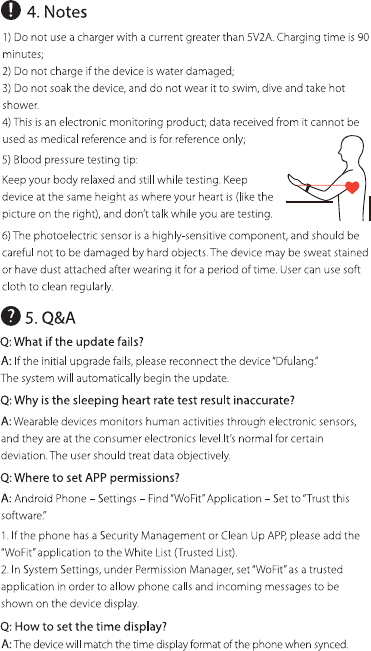 4. Notes

1) Do not use a charger with a current greater than 5V2A. Charging time is 90 minutes;

2) Do not charge if the device is water damaged;

3) Do not soak the device, and do not wear it to swim, dive and take hot shower.

4) This is an electronic monitoring product; data received from it cannot be used as medical reference and is for reference only;

5) Blood pressure testing tip:

Keep your body relaxed and still while testing. Keep device at the same height as where your heart is (like the picture on the right), and don't talk while you are testing.

6) The photoelectric sensor is a highly-sensitive component, and should be careful not to be damaged by hard objects. The device may be sweat stained or have dust attached after wearing it for a period of time. User can use soft cloth to clean regularly.

5. Q&A

Q: What if the update fails?

A: If the initial upgrade fails, please reconnect the device "Dfulang." The system will automatically begin the update.

Q: Why is the sleeping heart rate test result inaccurate?

A: Wearable devices monitors human activities through electronic sensors, and they are at the consumer electronics level.It's normal for certain deviation. The user should treat data objectively.

Q: Where to set APP permissions?

A: Android Phone – Settings – Find "WoFit" Application – Set to "Trust this software."

1. If the phone has a Security Management or Clean Up APP, please add the "WoFit" application to the White List (Trusted List).

2. In System Settings, under Permission Manager, set "WoFit" as a trusted application in order to allow phone calls and incoming messages to be shown on the device display.

Q: How to set the time display?

A: The device will match the time display format of the phone when synced.