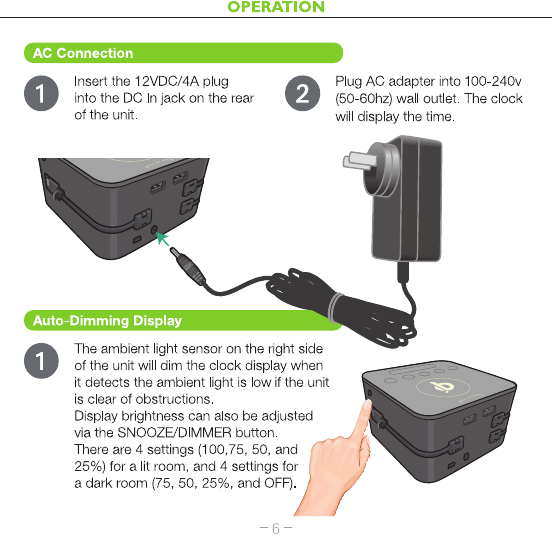 OPERATION

AC Connection

1 Insert the 12VDC/4A plug into the DC In jack on the rear of the unit.

2 Plug AC adapter into 100-240v (50-60hz) wall outlet. The clock will display the time.

Auto-Dimming Display

1 The ambient light sensor on the right side of the unit will dim the clock display when it detects the ambient light is low if the unit is clear of obstructions.
Display brightness can also be adjusted via the SNOOZE/DIMMER button.
There are 4 settings (100,75, 50, and 25%) for a lit room, and 4 settings for a dark room (75, 50, 25%, and OFF).

– 6 –