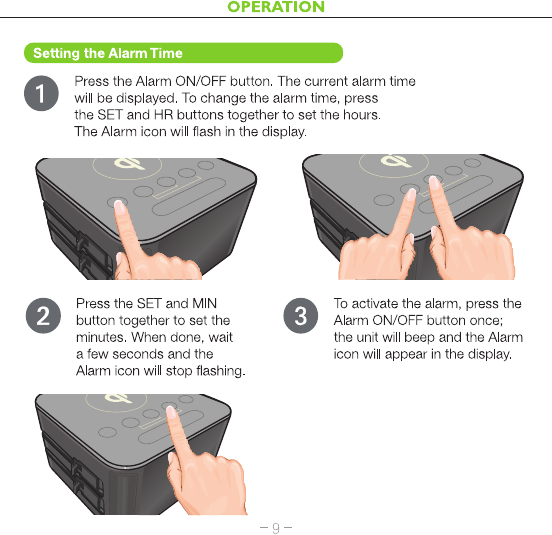 OPERATION

Setting the Alarm Time

1 Press the Alarm ON/OFF button. The current alarm time will be displayed. To change the alarm time, press the SET and HR buttons together to set the hours. The Alarm icon will flash in the display.

2 Press the SET and MIN button together to set the minutes. When done, wait a few seconds and the Alarm icon will stop flashing.

3 To activate the alarm, press the Alarm ON/OFF button once; the unit will beep and the Alarm icon will appear in the display.

– 9 –