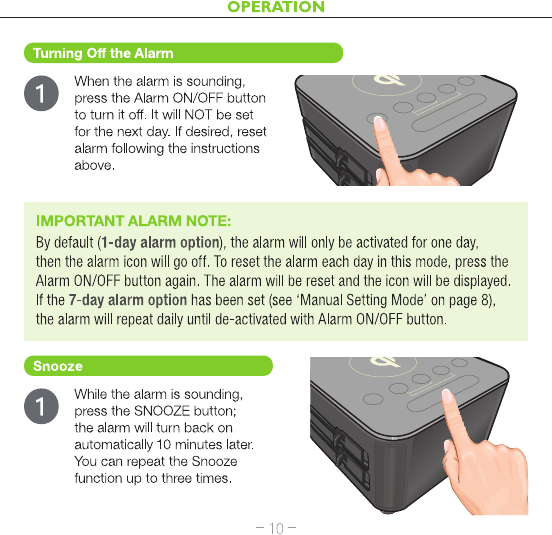 OPERATION

Turning Off the Alarm

1

When the alarm is sounding, press the Alarm ON/OFF button to turn it off. It will NOT be set for the next day. If desired, reset alarm following the instructions above.

IMPORTANT ALARM NOTE:
By default (1-day alarm option), the alarm will only be activated for one day, then the alarm icon will go off. To reset the alarm each day in this mode, press the Alarm ON/OFF button again. The alarm will be reset and the icon will be displayed. If the 7-day alarm option has been set (see ‘Manual Setting Mode’ on page 8), the alarm will repeat daily until de-activated with Alarm ON/OFF button.

Snooze

1

While the alarm is sounding, press the SNOOZE button; the alarm will turn back on automatically 10 minutes later. You can repeat the Snooze function up to three times.

– 10 –