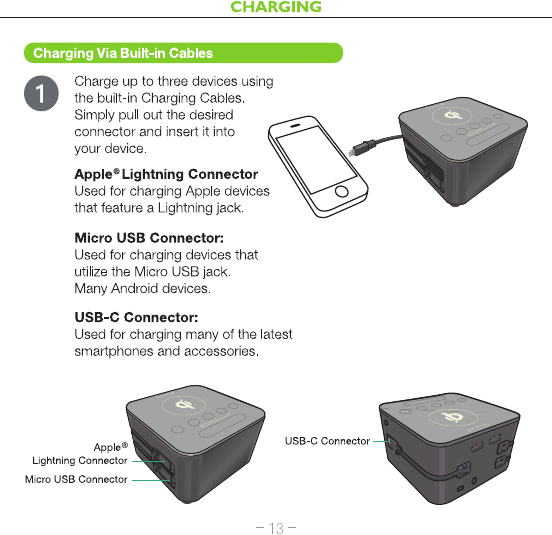 CHARGING

Charging Via Built-in Cables

1

Charge up to three devices using the built-in Charging Cables. Simply pull out the desired connector and insert it into your device.

Apple® Lightning Connector
Used for charging Apple devices that feature a Lightning jack.

Micro USB Connector:
Used for charging devices that utilize the Micro USB jack. Many Android devices.

USB-C Connector:
Used for charging many of the latest smartphones and accessories.

Apple® Lightning Connector

Micro USB Connector

USB-C Connector

– 13 –