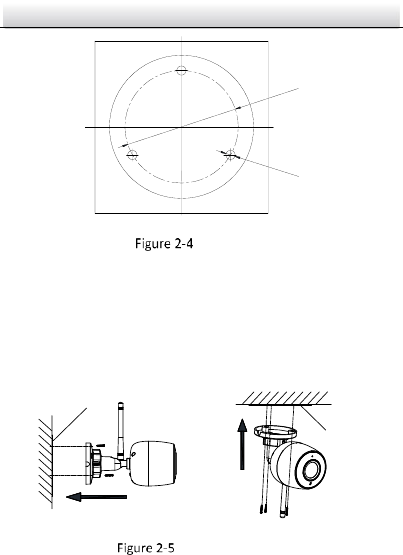 Figure 2-4

Figure 2-5