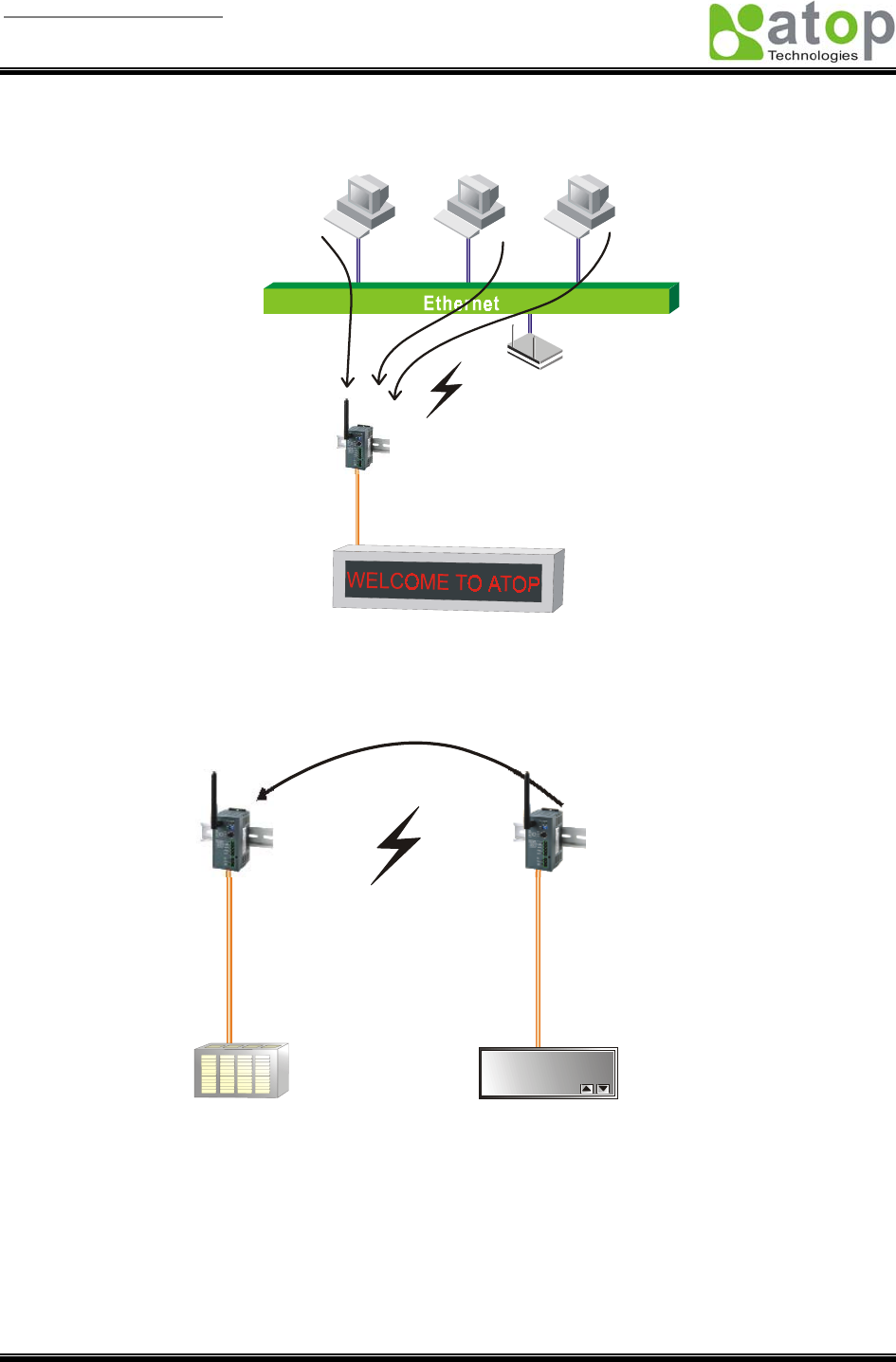 atop
Technologies

Ethernet

WELCOME TO ATOP