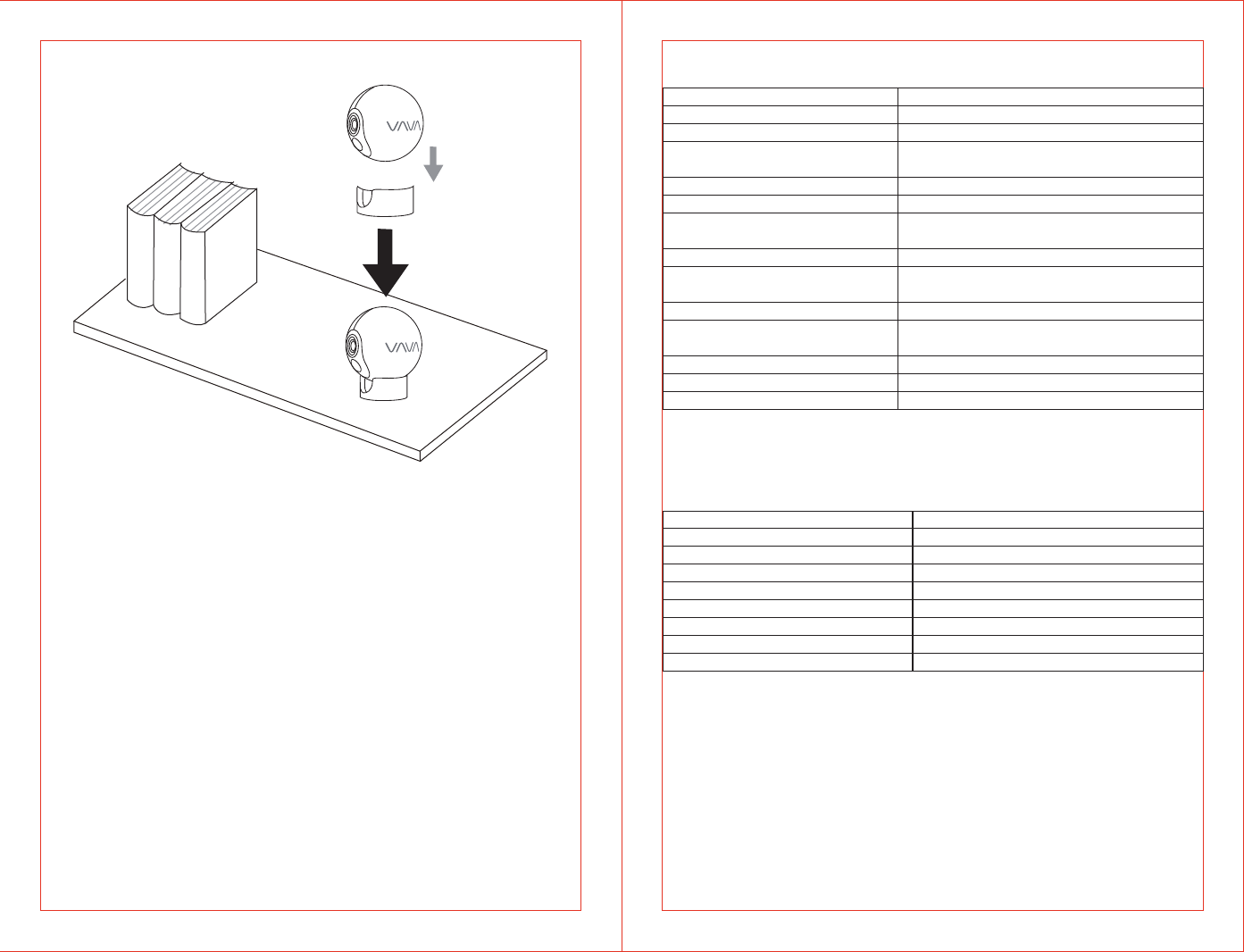 VAVA

VAVA