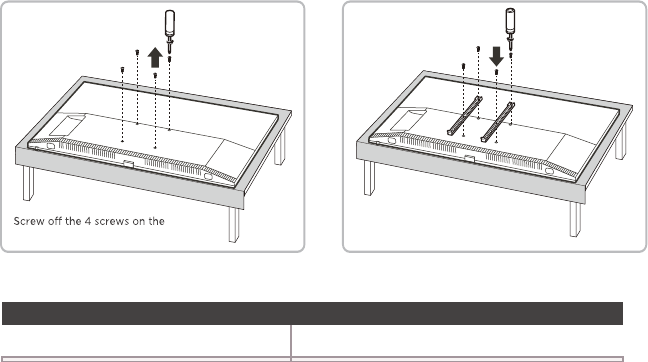 Screw off the 4 screws on the