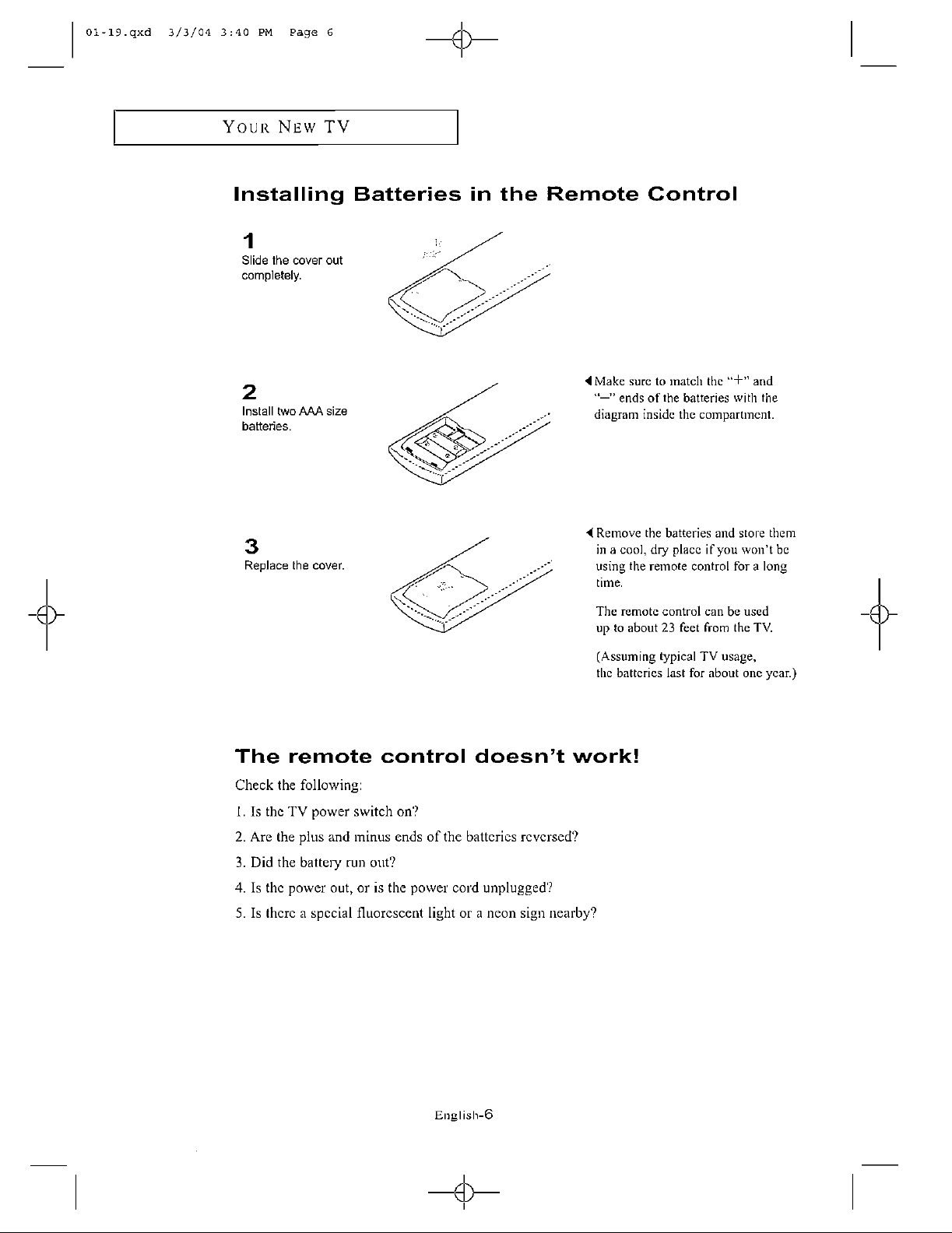 01-19.qxd 3/3/04 3:40 PM Page 6

YOUR NEW TV

Installing Batteries in the Remote Control

1
Slide the cover out completely.

2
Install two AAA size batteries.

◀ Make sure to match the "+" and "–" ends of the batteries with the diagram inside the compartment.

3
Replace the cover.

◀ Remove the batteries and store them in a cool, dry place if you won't be using the remote control for a long time.

The remote control can be used up to about 23 feet from the TV.

(Assuming typical TV usage, the batteries last for about one year.)

The remote control doesn't work!

Check the following:

1. Is the TV power switch on?

2. Are the plus and minus ends of the batteries reversed?

3. Did the battery run out?

4. Is the power out, or is the power cord unplugged?

5. Is there a special fluorescent light or a neon sign nearby?

English-6