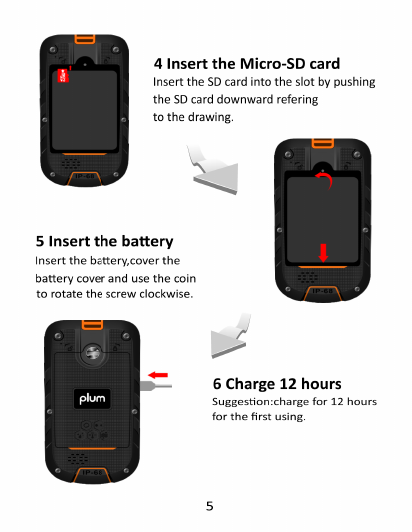 IP-68

4 Insert the Micro-SD card
Insert the SD card into the slot by pushing the SD card downward refering to the drawing.

IP-68

5 Insert the battery
Insert the battery,cover the battery cover and use the coin to rotate the screw clockwise.

plum

IP-68

6 Charge 12 hours
Suggestion:charge for 12 hours for the first using.

5