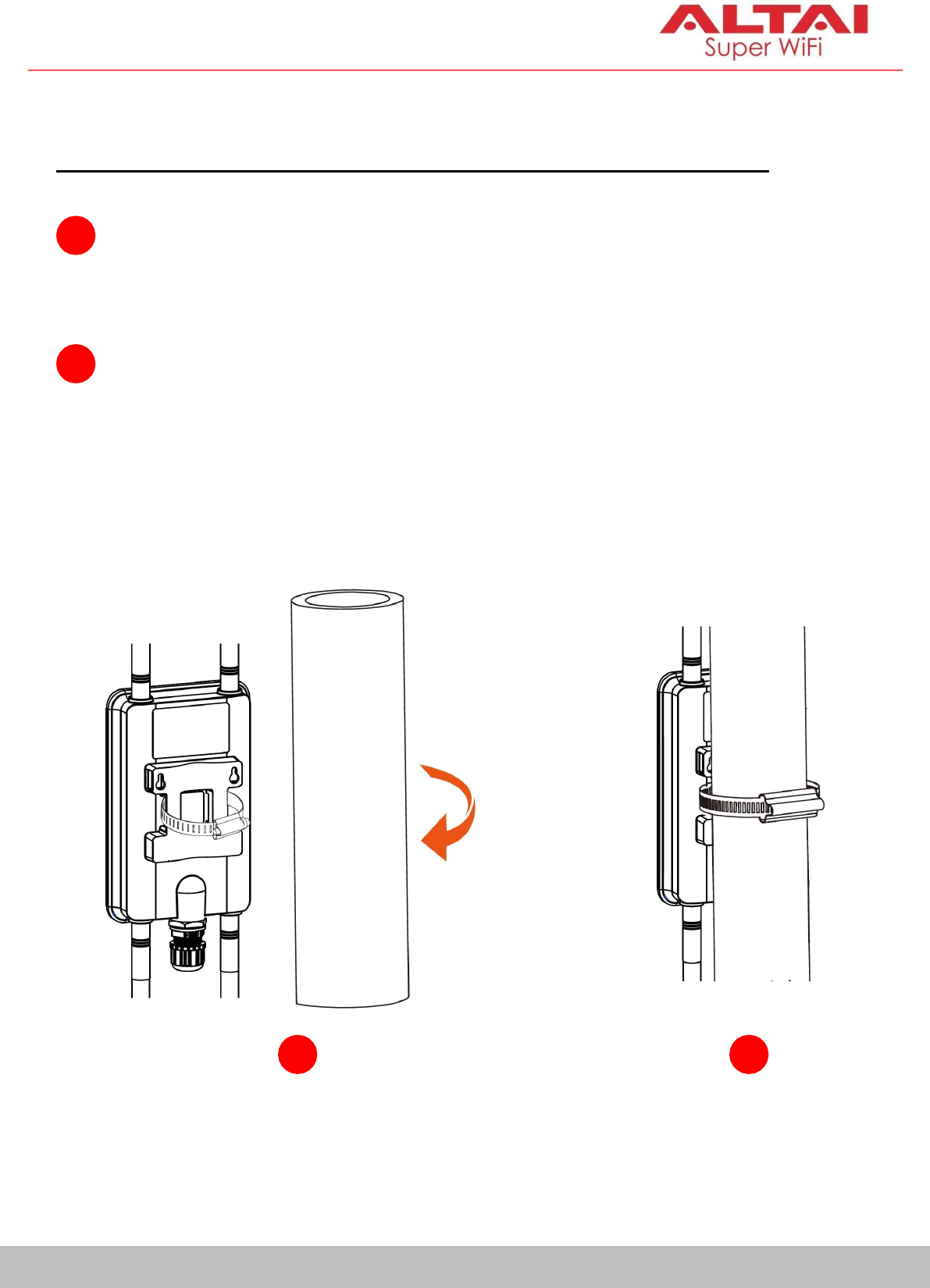 ALTAI
Super WiFi