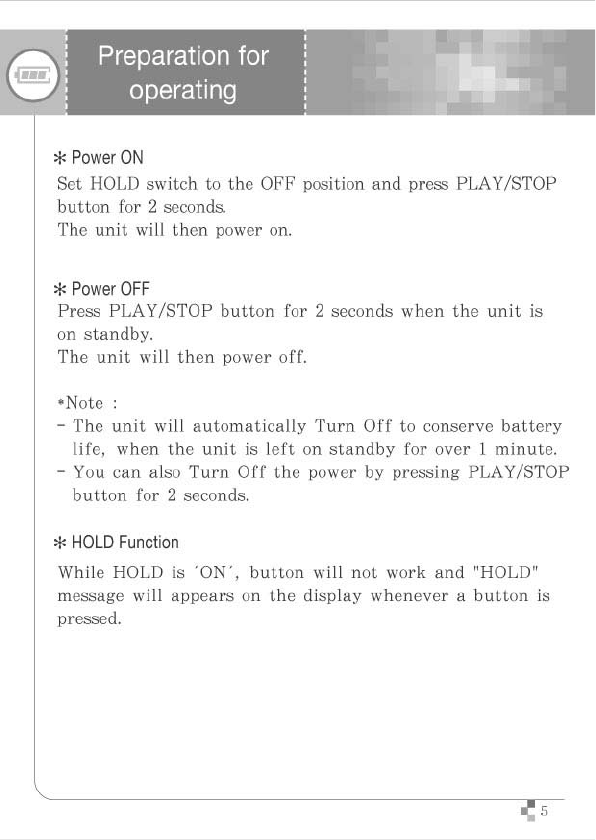 Preparation for operating

✻ Power ON
Set HOLD switch to the OFF position and press PLAY/STOP button for 2 seconds.
The unit will then power on.

✻ Power OFF
Press PLAY/STOP button for 2 seconds when the unit is on standby.
The unit will then power off.

*Note :
- The unit will automatically Turn Off to conserve battery life, when the unit is left on standby for over 1 minute.
- You can also Turn Off the power by pressing PLAY/STOP button for 2 seconds.

✻ HOLD Function
While HOLD is 'ON', button will not work and "HOLD" message will appears on the display whenever a button is pressed.

5