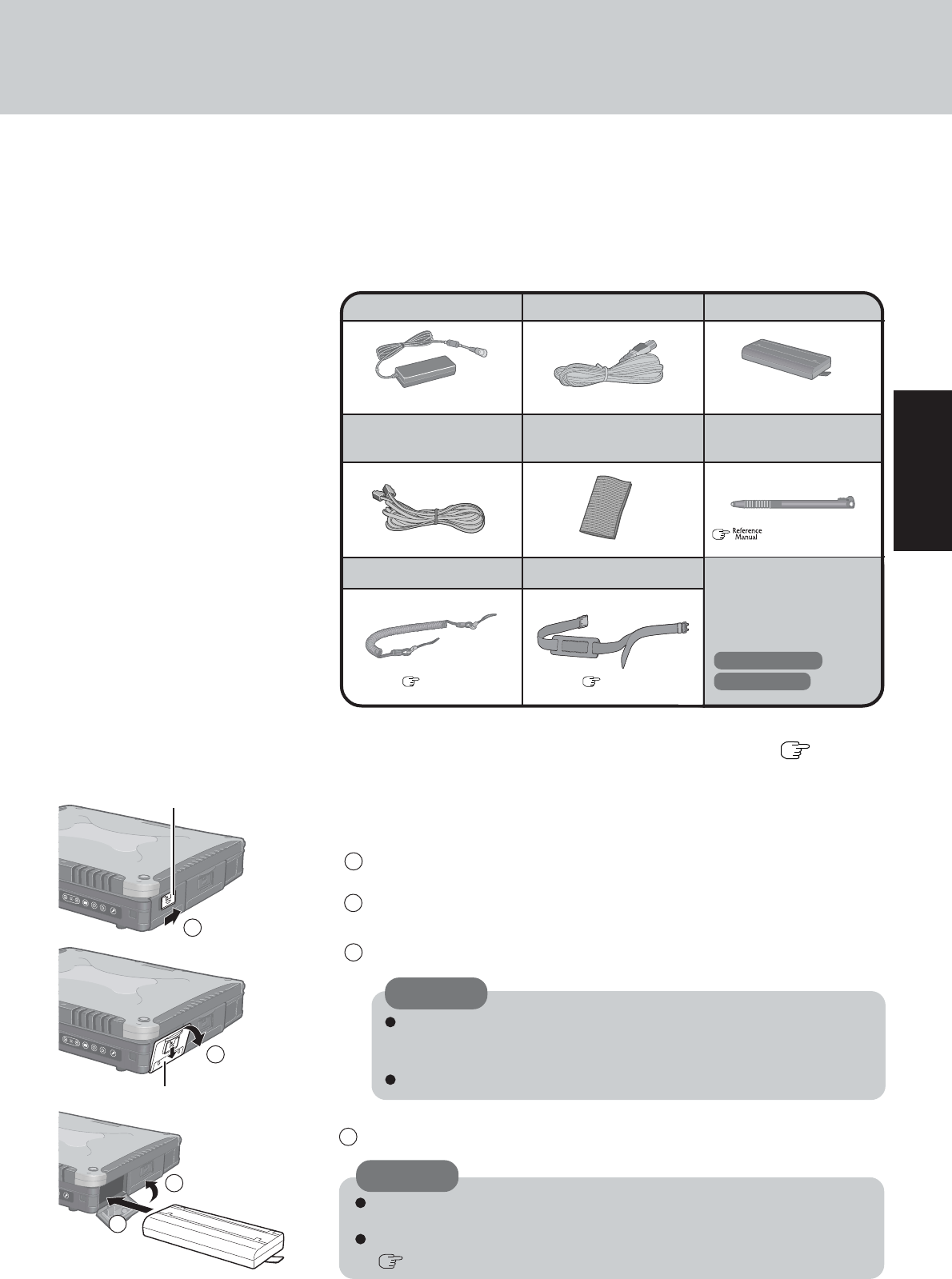 Reference Manual