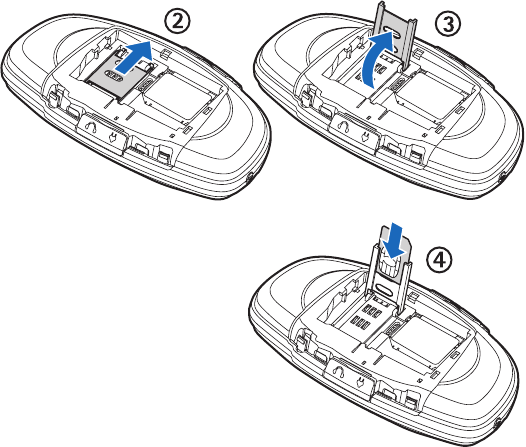 ②

③

④