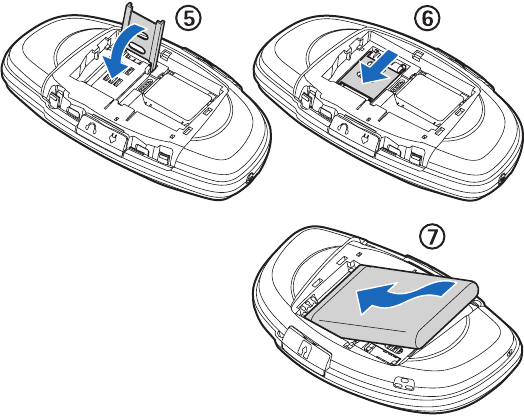 ⑤

⑥

⑦