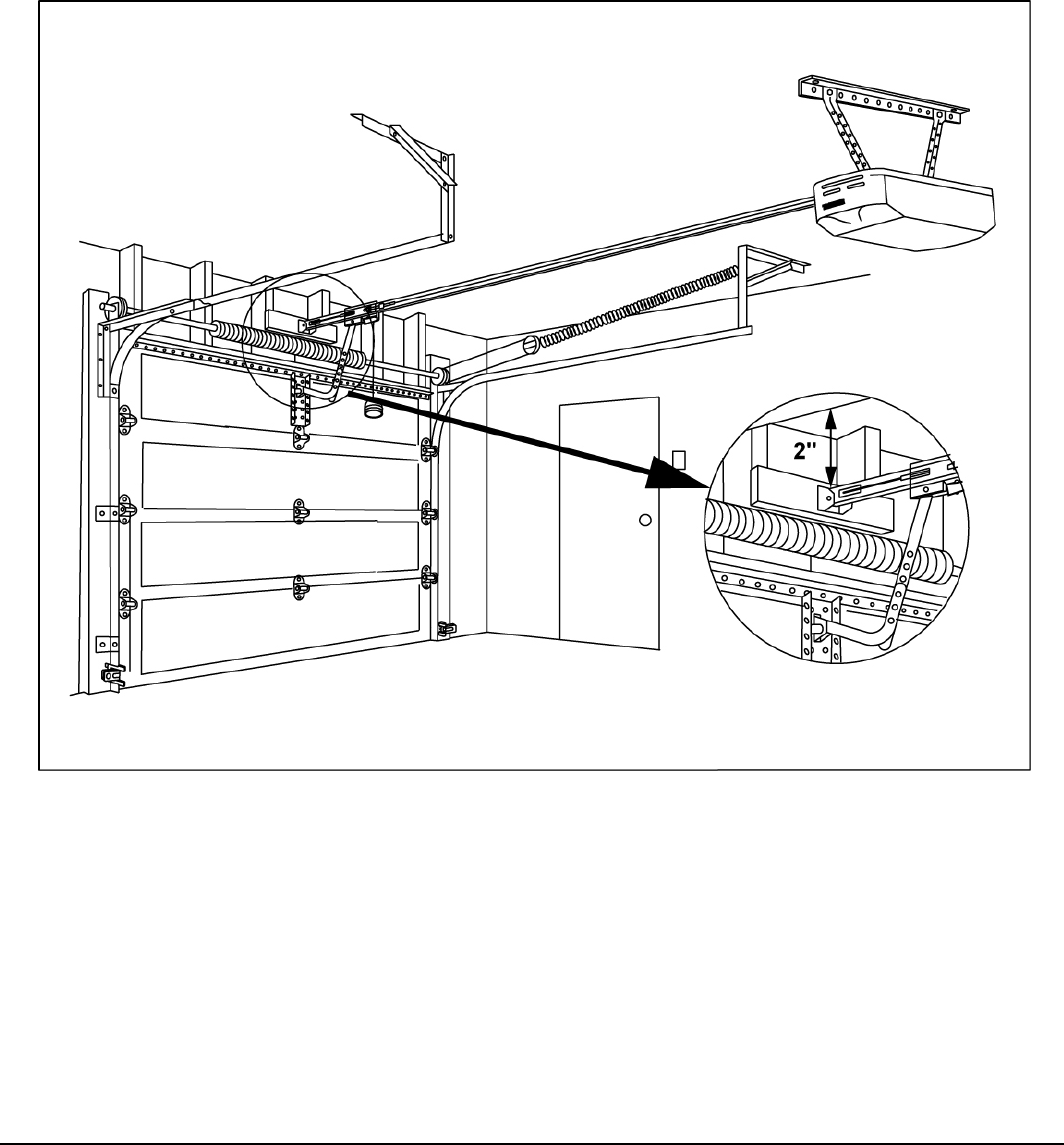 2"