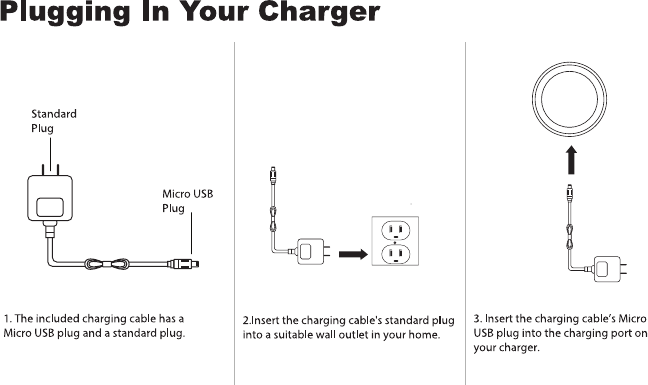 Plugging In Your Charger

Standard Plug

Micro USB Plug

1. The included charging cable has a Micro USB plug and a standard plug.

2.Insert the charging cable's standard plug into a suitable wall outlet in your home.

3. Insert the charging cable's Micro USB plug into the charging port on your charger.