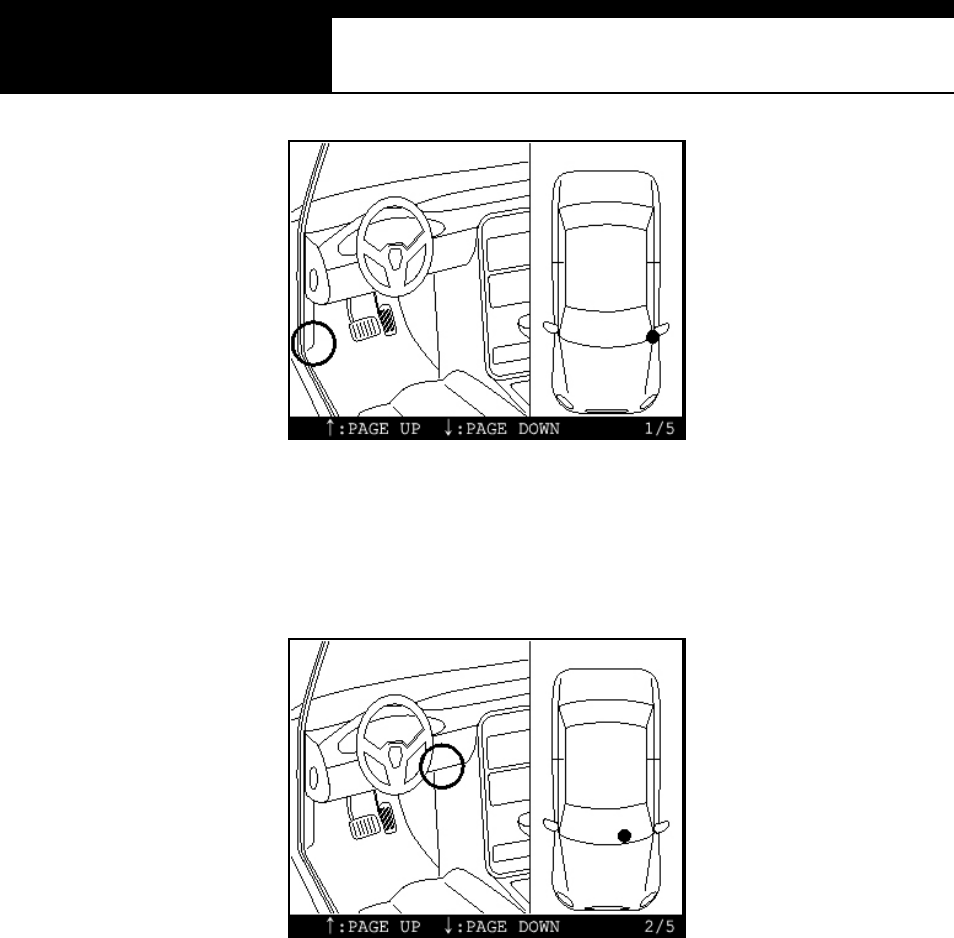 ↑:PAGE UP ↓:PAGE DOWN 1/5

↑:PAGE UP ↓:PAGE DOWN 2/5