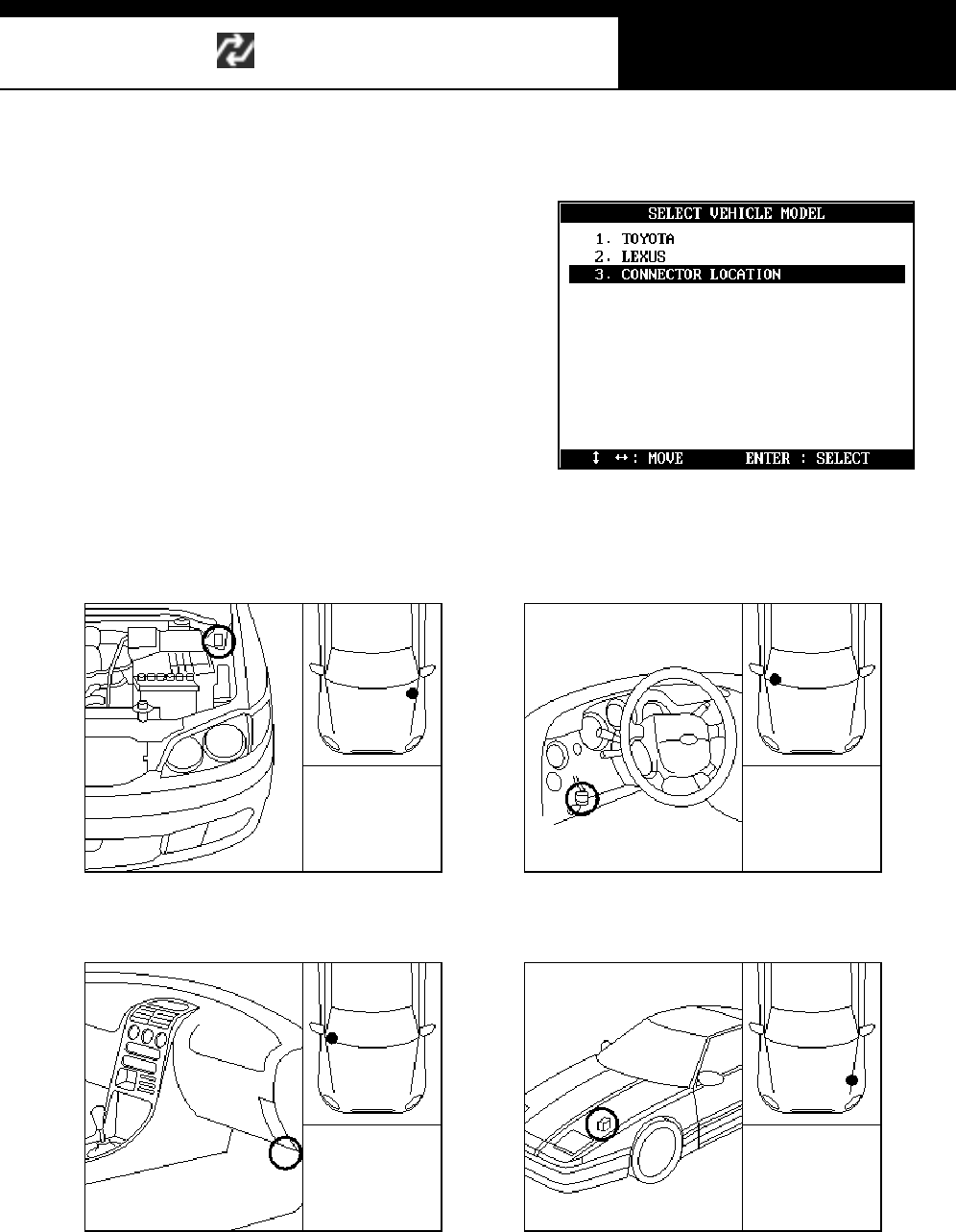 SELECT VEHICLE MODEL
1. TOYOTA
2. LEXUS
3. CONNECTOR LOCATION
↕ ↔ : MOVE ENTER : SELECT