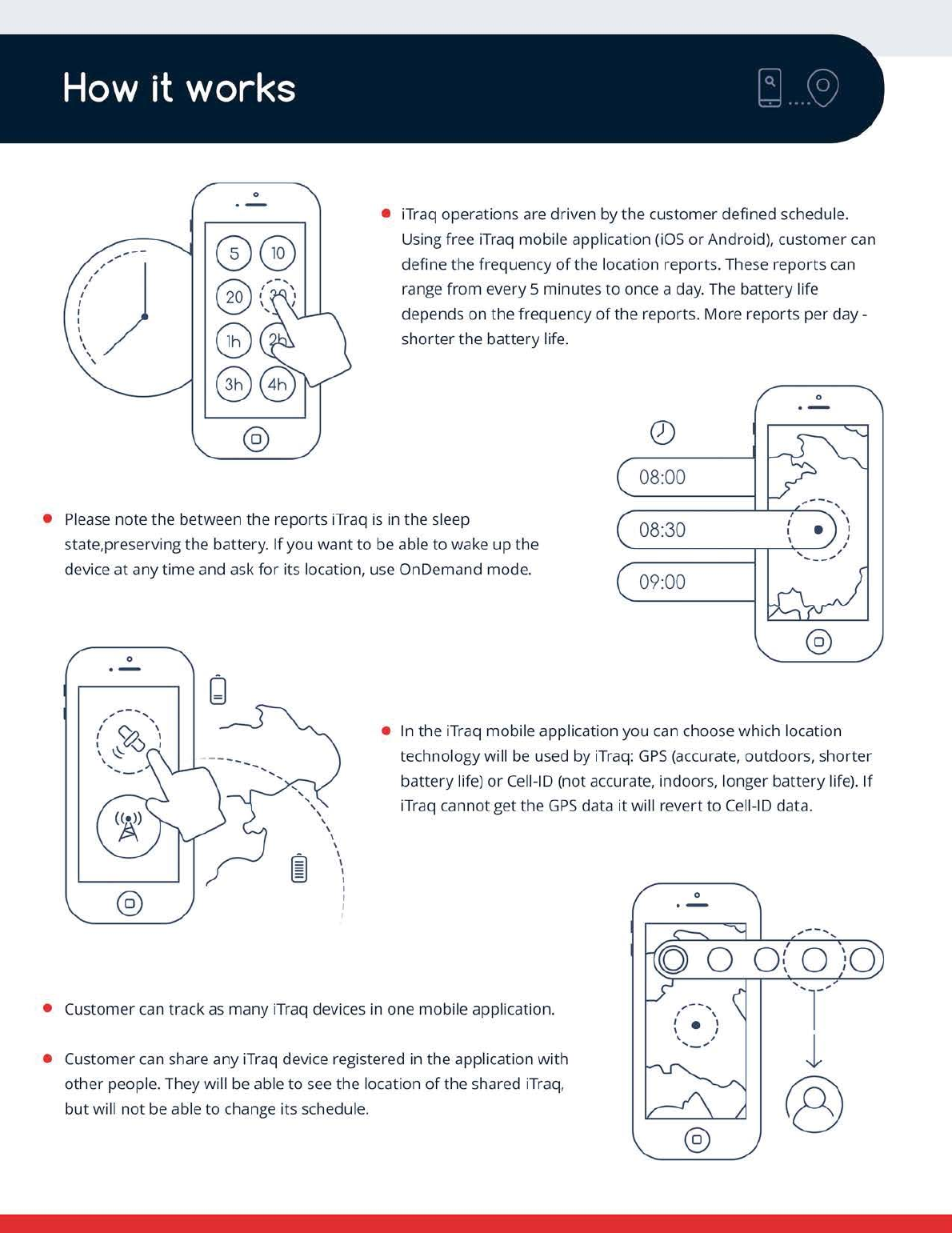 How it works

5 10 20 30 1h 2h 3h 4h

iTraq operations are driven by the customer defined schedule. Using free iTraq mobile application (iOS or Android), customer can define the frequency of the location reports. These reports can range from every 5 minutes to once a day. The battery life depends on the frequency of the reports. More reports per day - shorter the battery life.

08:00
08:30
09:00

Please note the between the reports iTraq is in the sleep state,preserving the battery. If you want to be able to wake up the device at any time and ask for its location, use OnDemand mode.

In the iTraq mobile application you can choose which location technology will be used by iTraq: GPS (accurate, outdoors, shorter battery life) or Cell-ID (not accurate, indoors, longer battery life). If iTraq cannot get the GPS data it will revert to Cell-ID data.

Customer can track as many iTraq devices in one mobile application.

Customer can share any iTraq device registered in the application with other people. They will be able to see the location of the shared iTraq, but will not be able to change its schedule.