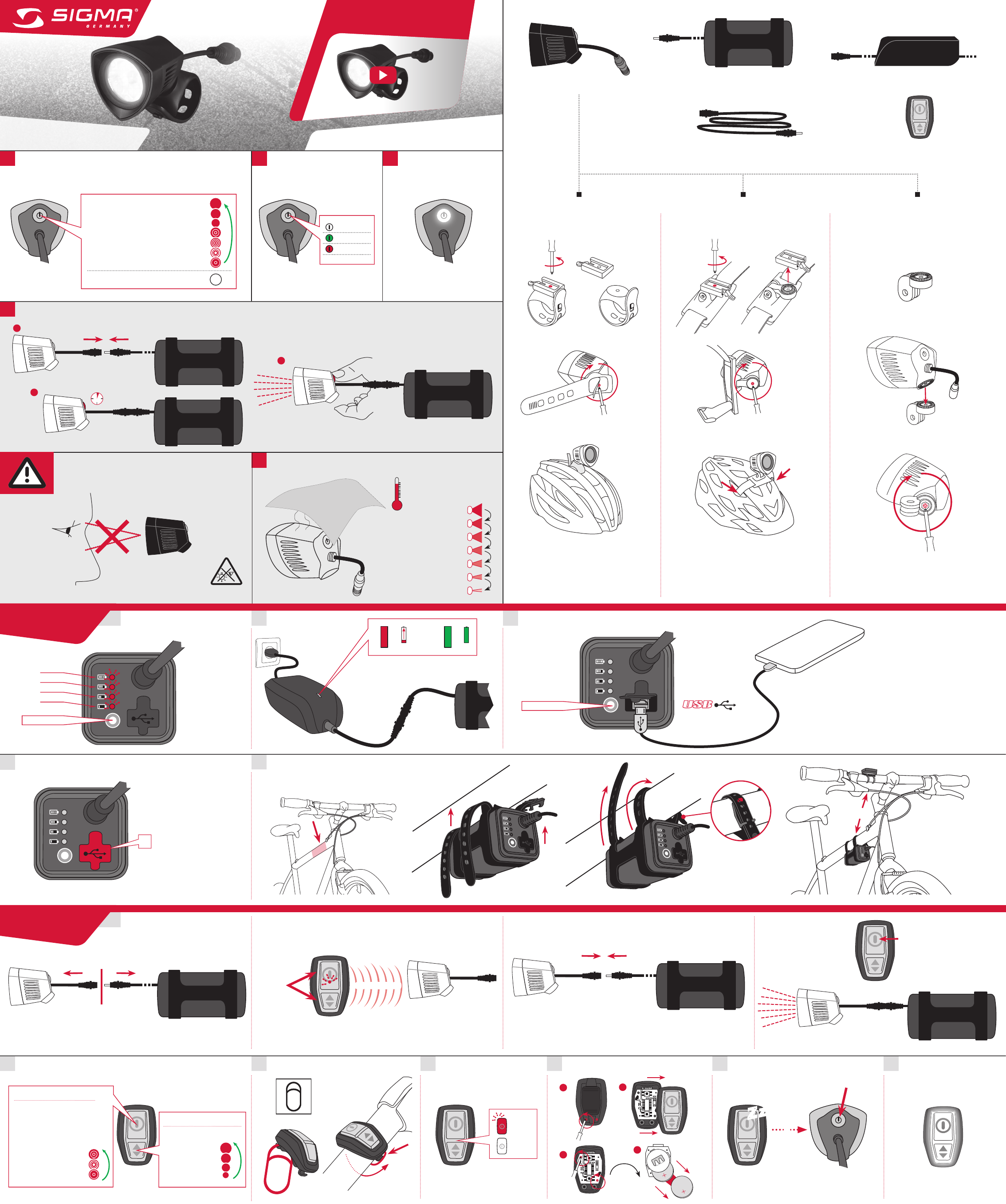 SIGMA
GERMANY

USB