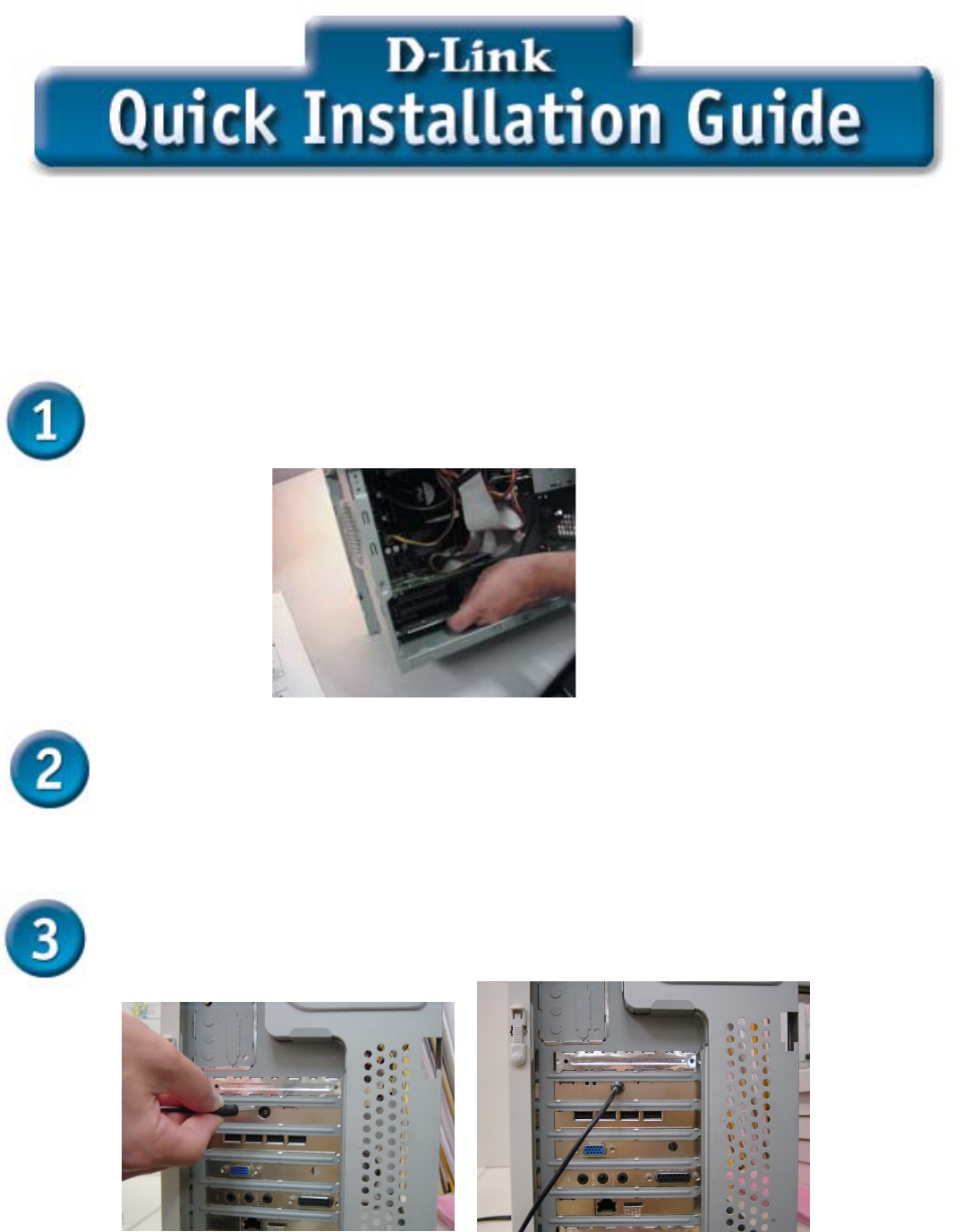 D-Link
Quick Installation Guide

1

2

3