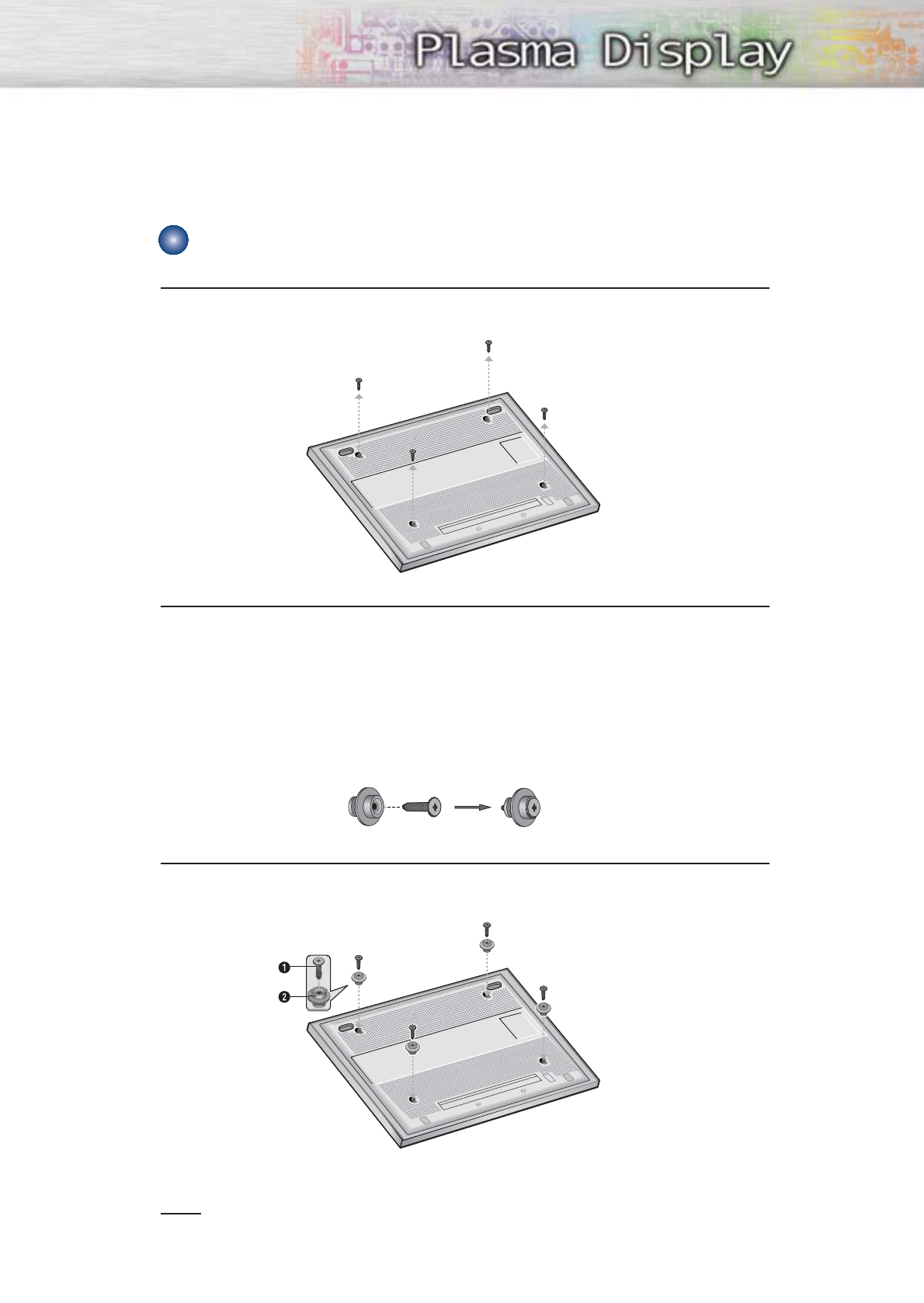 Plasma Display

❶

❷