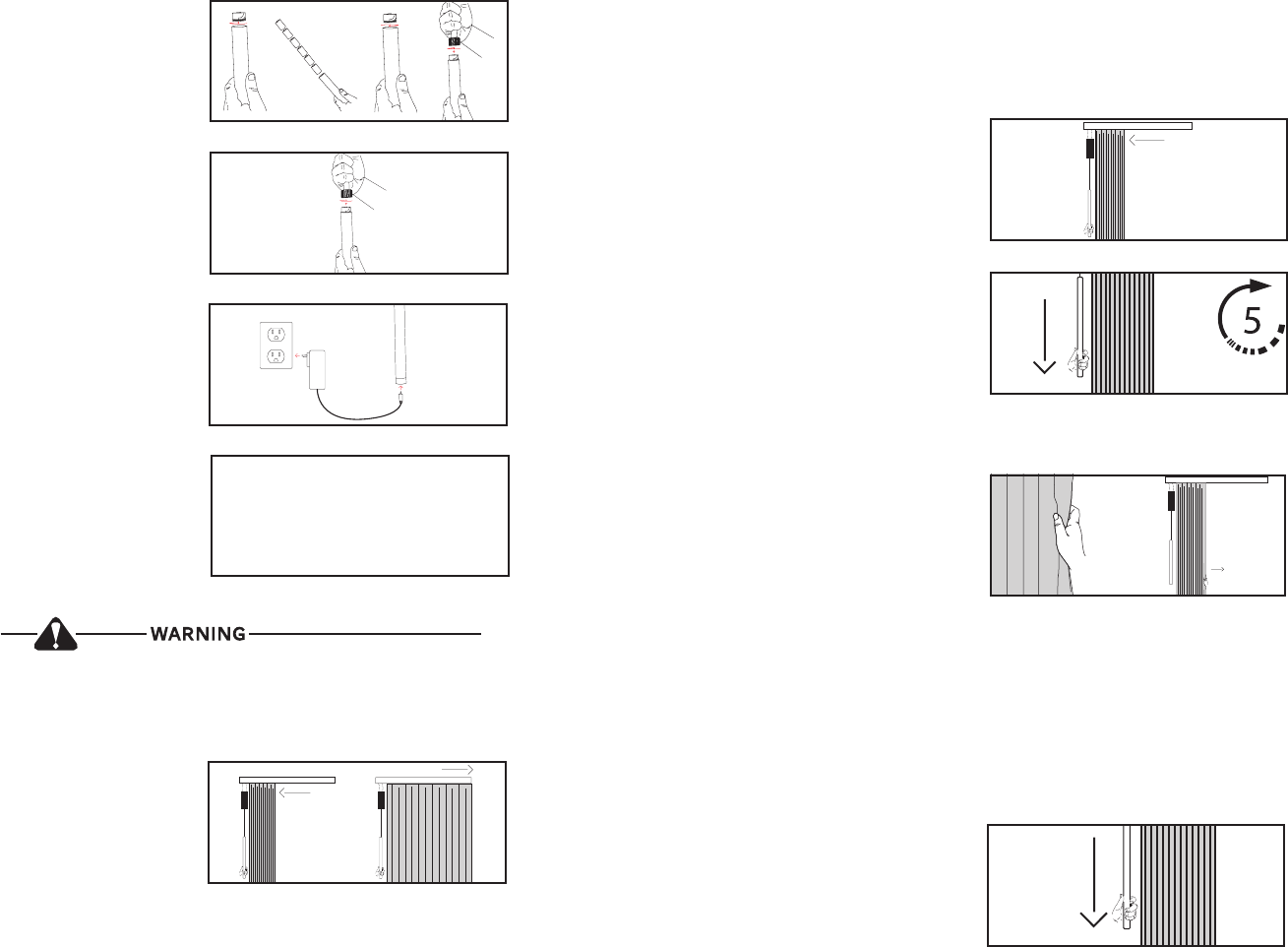 WARNING

5