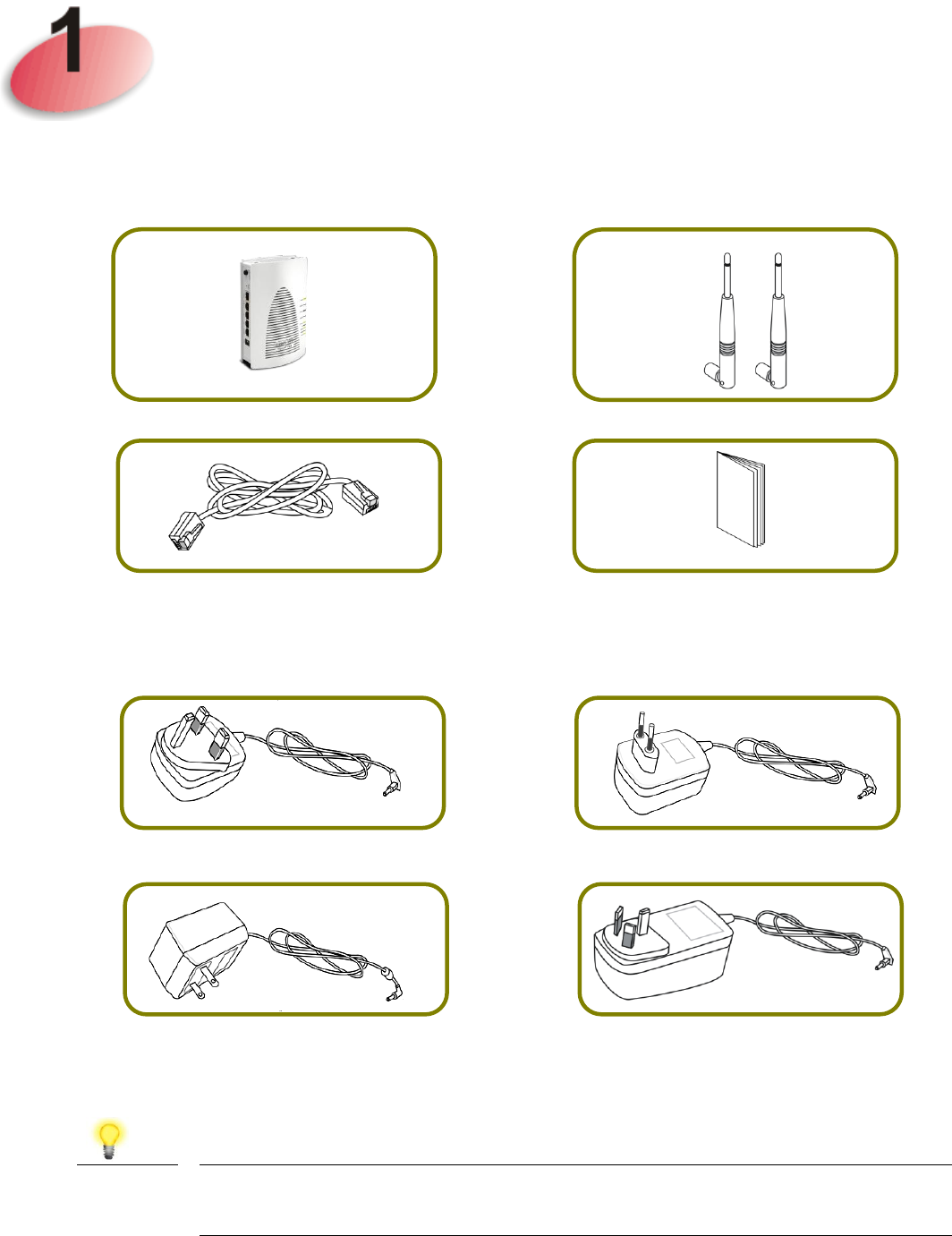 1