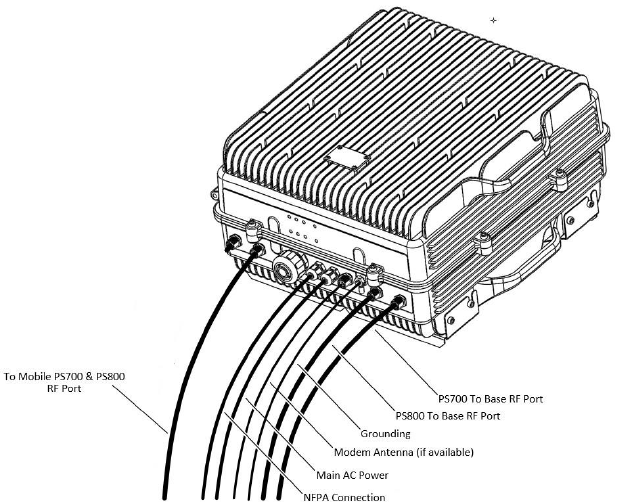 To Mobile PS700 & PS800 RF Port

PS700 To Base RF Port

PS800 To Base RF Port

Grounding

Modem Antenna (if available)

Main AC Power

NFPA Connection