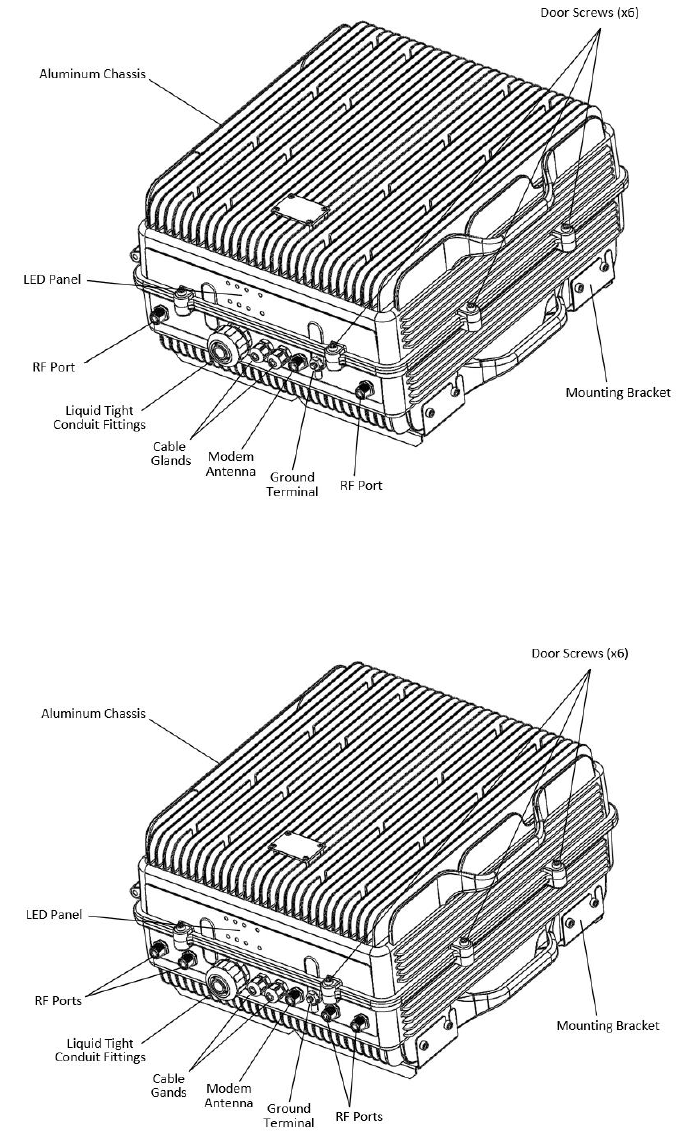 Door Screws (x6)

Aluminum Chassis

LED Panel

RF Port

Liquid Tight Conduit Fittings

Cable Glands

Modem Antenna

Ground Terminal

RF Port

Mounting Bracket

Door Screws (x6)

Aluminum Chassis

LED Panel

RF Ports

Liquid Tight Conduit Fittings

Cable Gands

Modem Antenna

Ground Terminal

RF Ports

Mounting Bracket