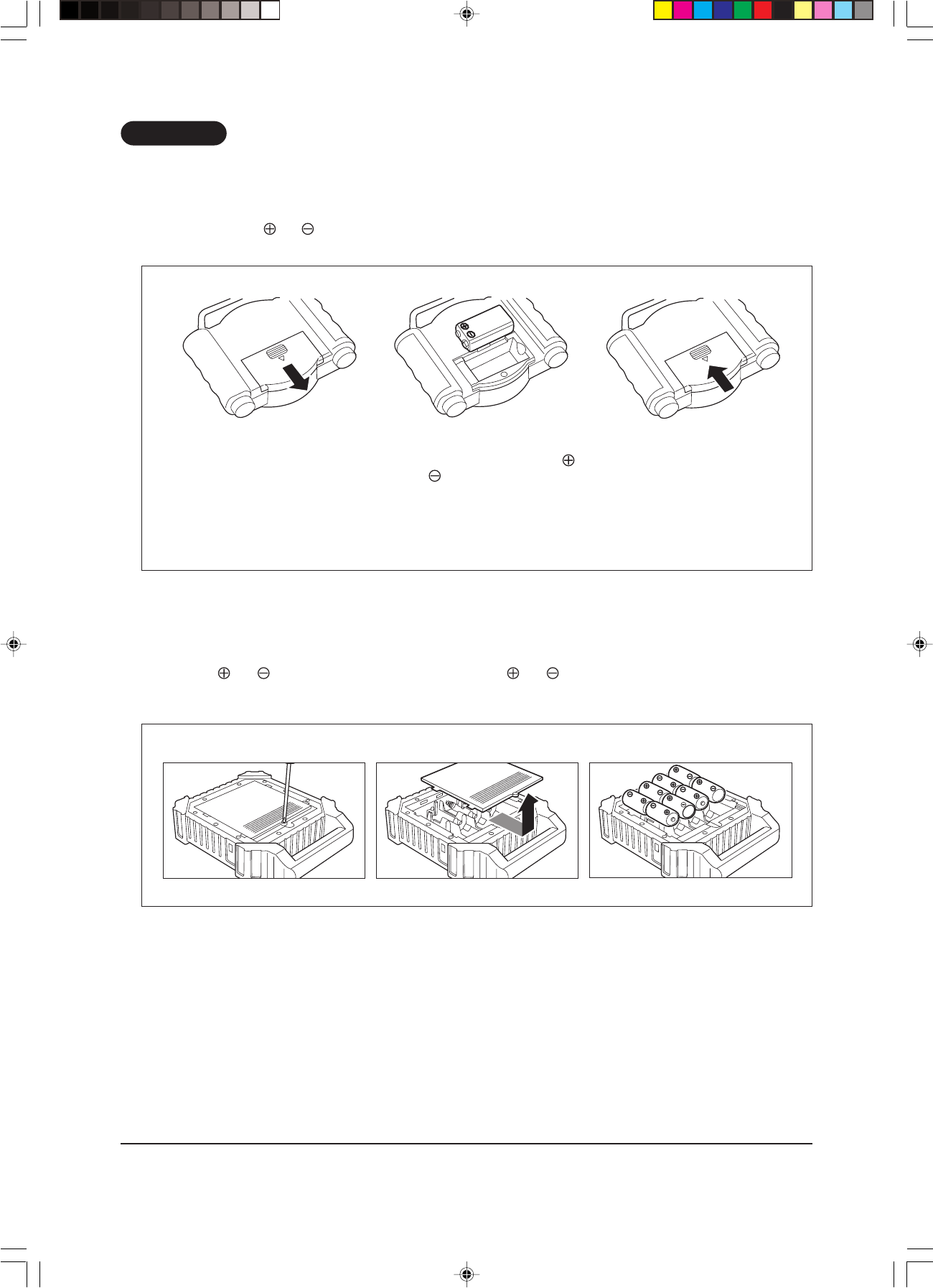 $\oplus$ $\ominus$

$\oplus$
$\ominus$

$\oplus$ $\ominus$ $\oplus$ $\ominus$