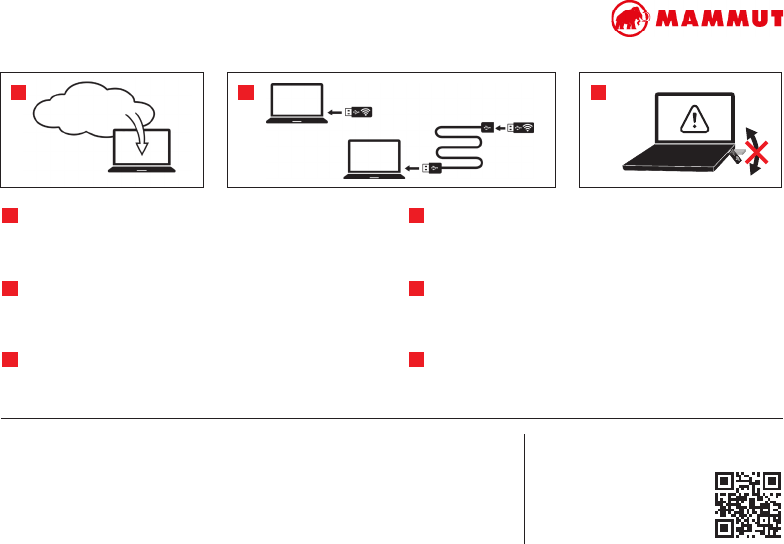 MAMMUT