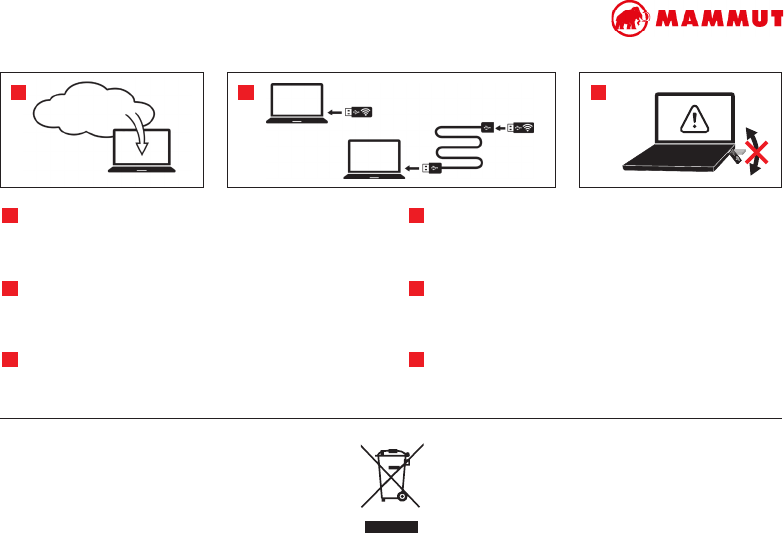 MAMMUT