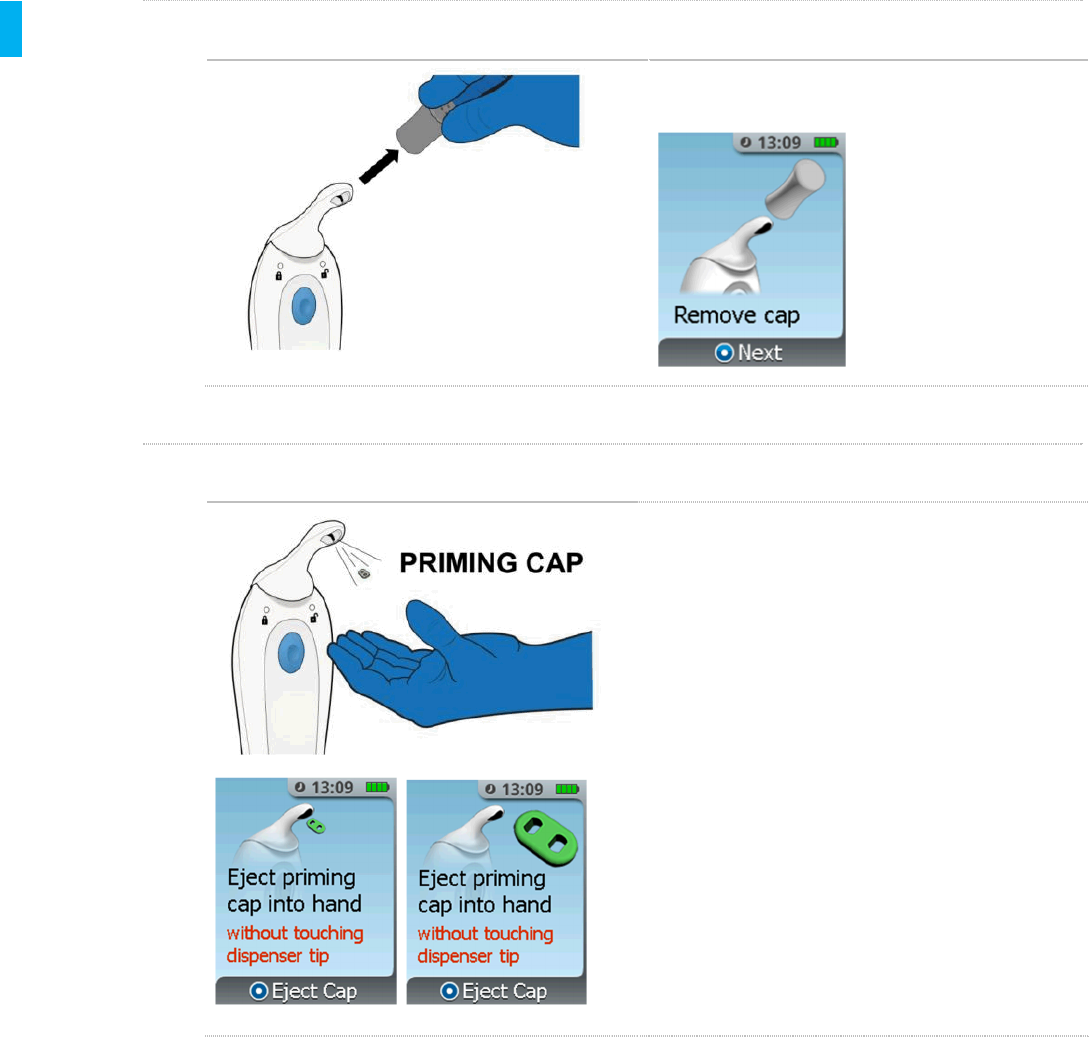 13:09

Remove cap

Next

PRIMING CAP

13:09

Eject priming cap into hand

without touching dispenser tip

Eject Cap

13:09

Eject priming cap into hand

without touching dispenser tip

Eject Cap