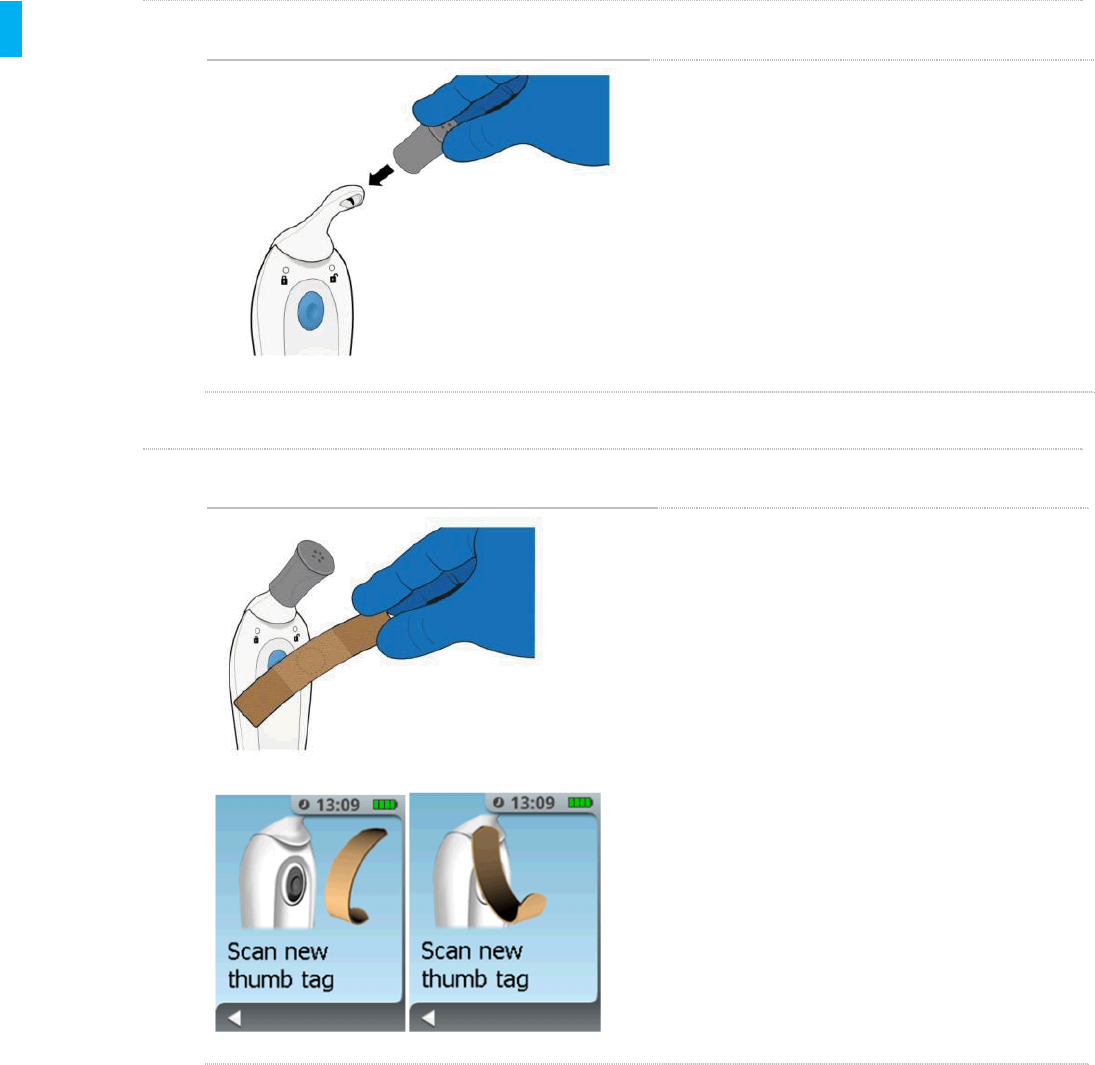 13:09

Scan new thumb tag

13:09

Scan new thumb tag