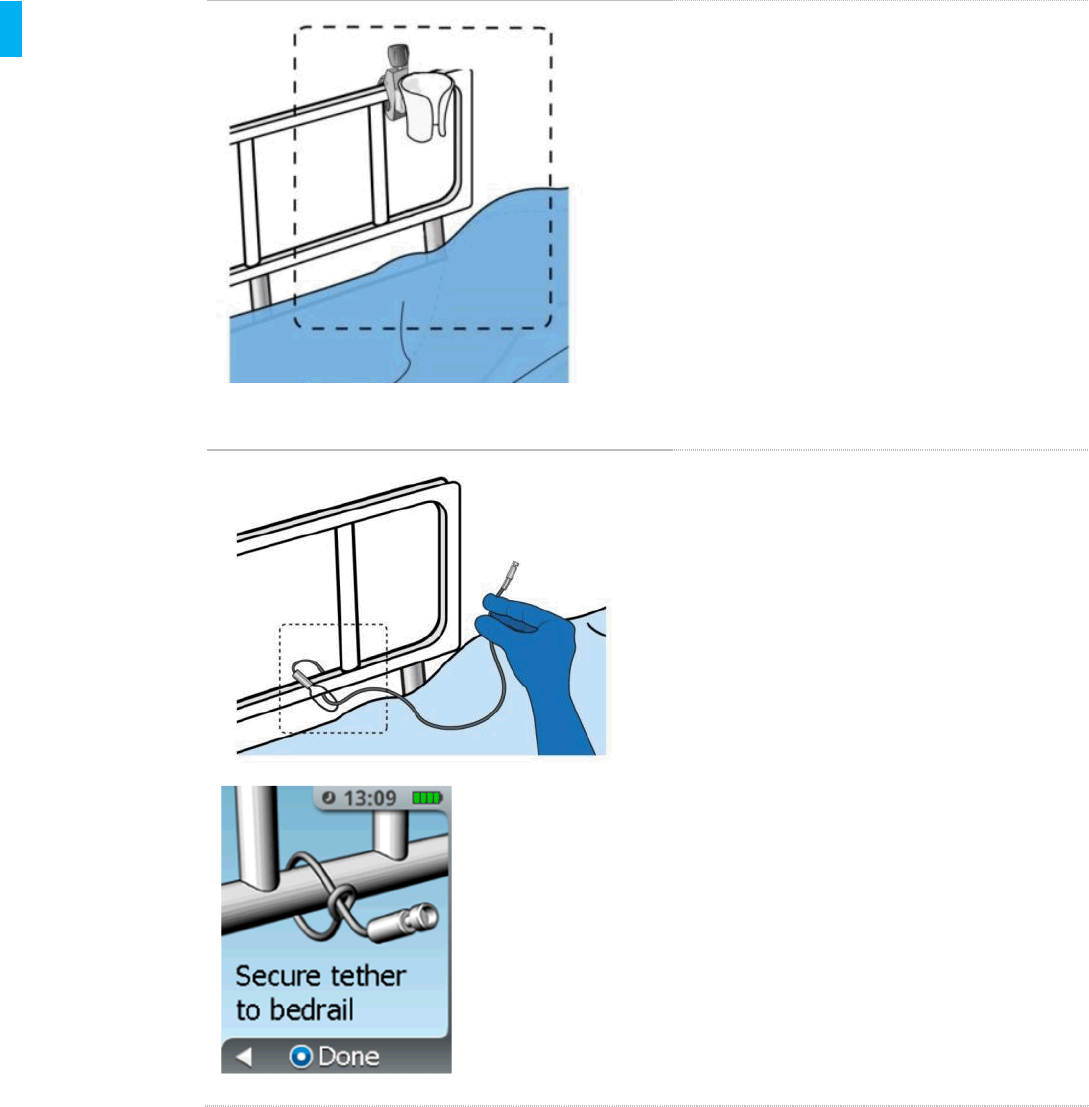 13:09

Secure tether to bedrail

Done