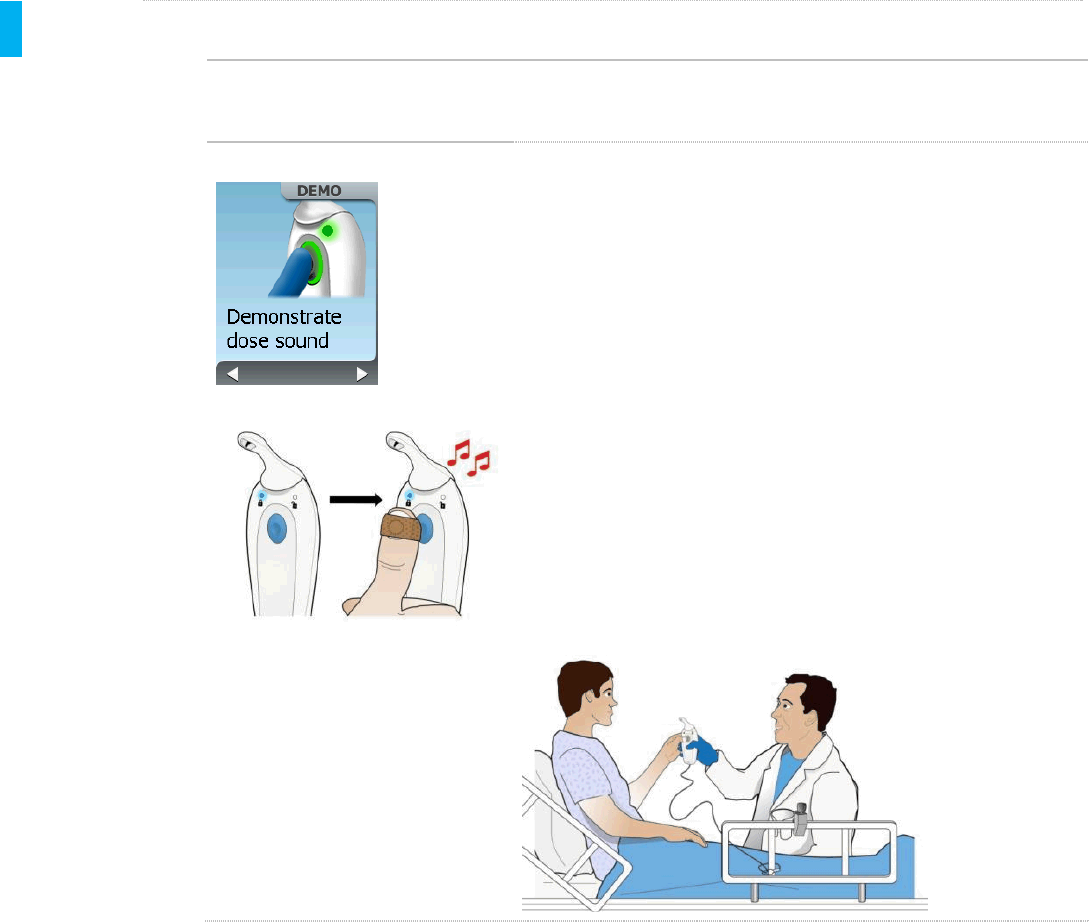 DEMO

Demonstrate dose sound