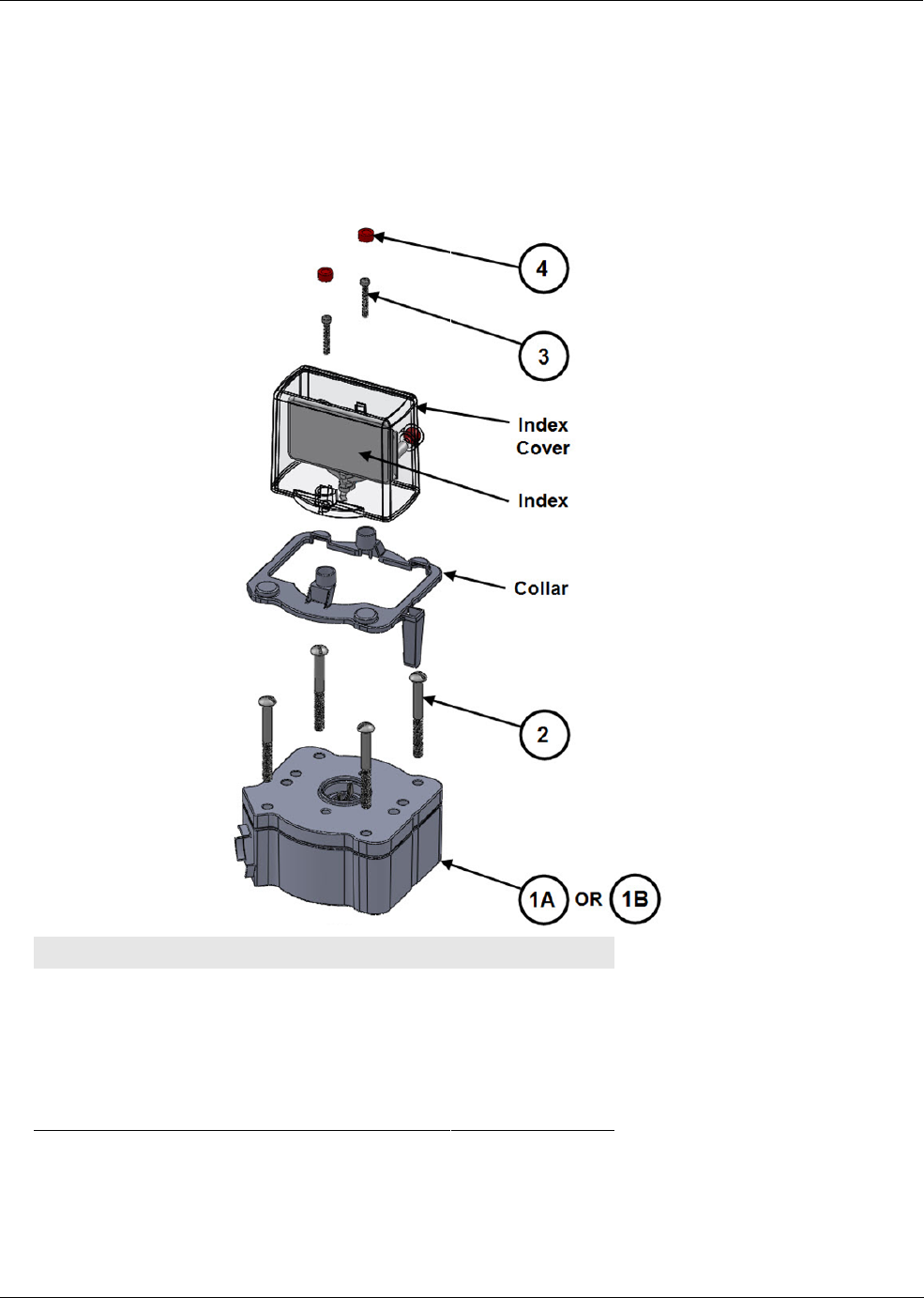 4

3

Index Cover

Index

Collar

2

1A OR 1B