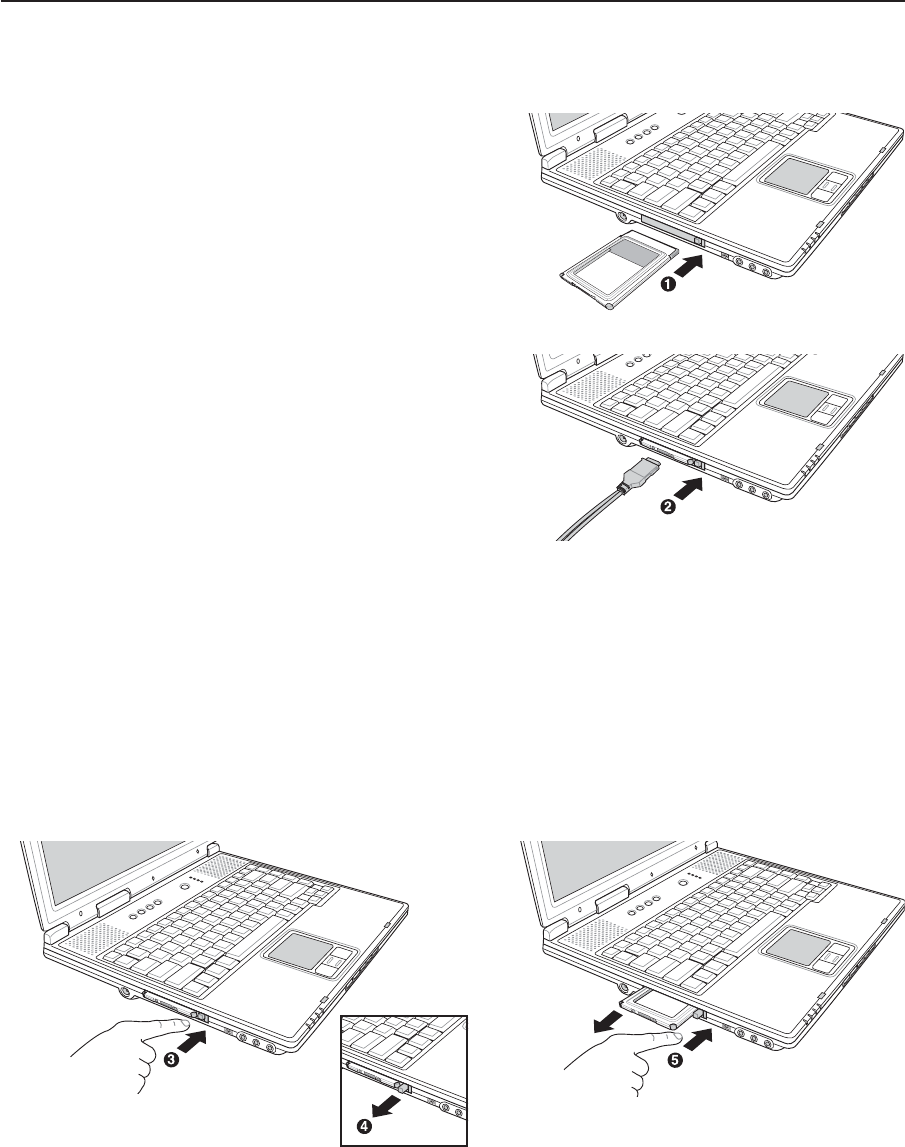 ❶

❷

❸

❹

❺