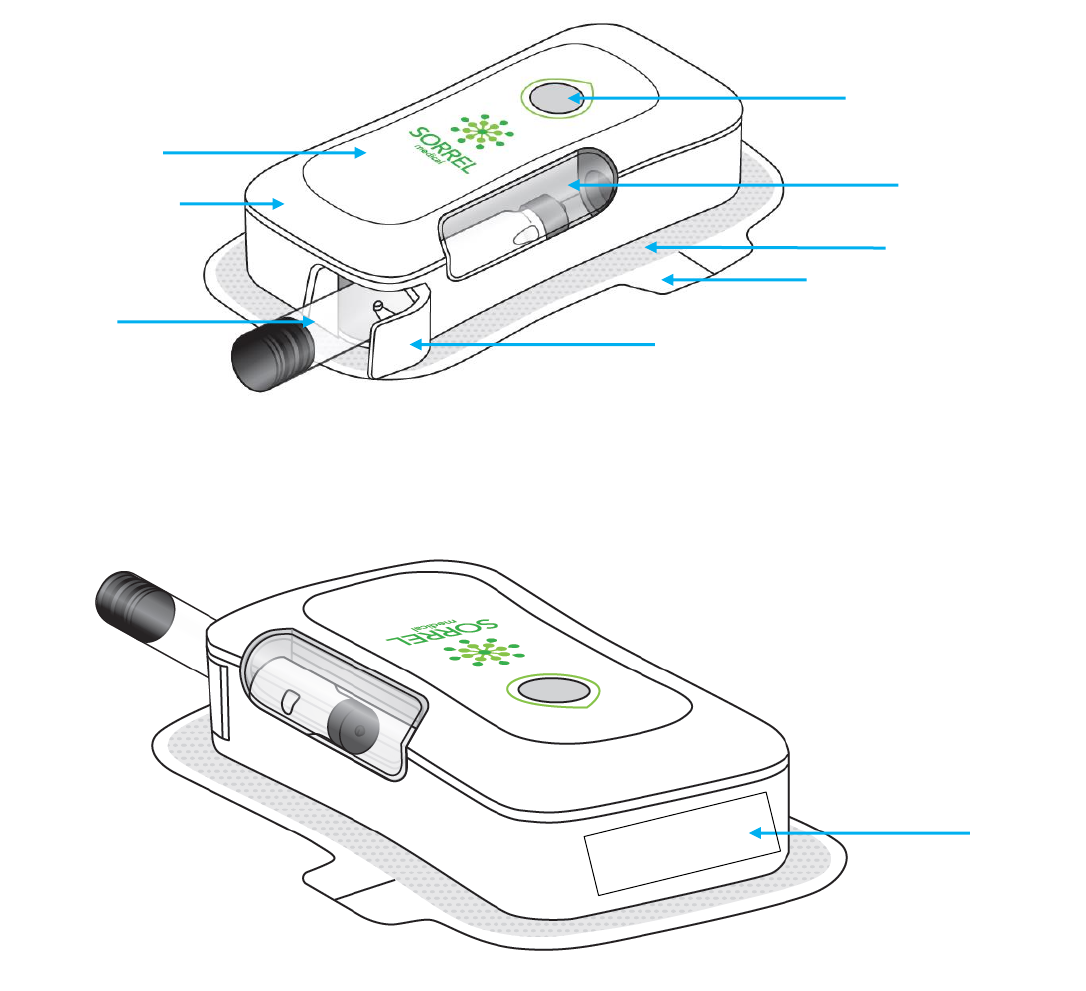 SORREL medical

SORREL medical