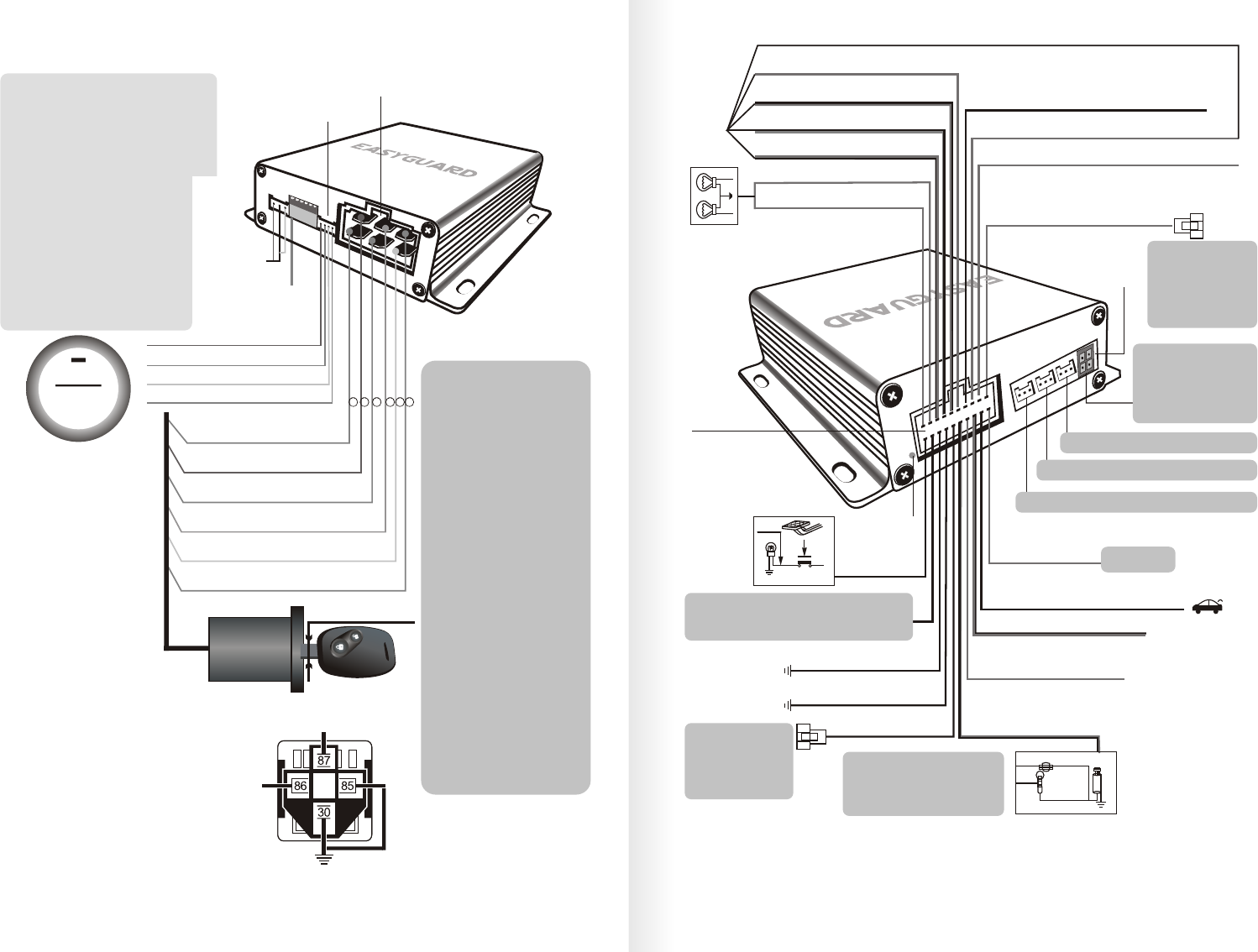 EASYGUARD

87
86
85
30

EASYGUARD